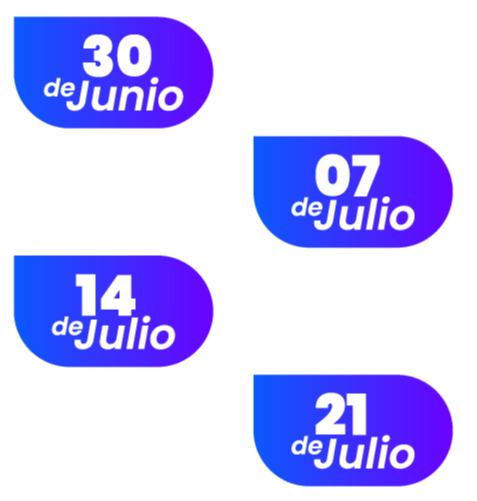 30
de Junio

07
de Julio

14
de Julio

21
de Julio