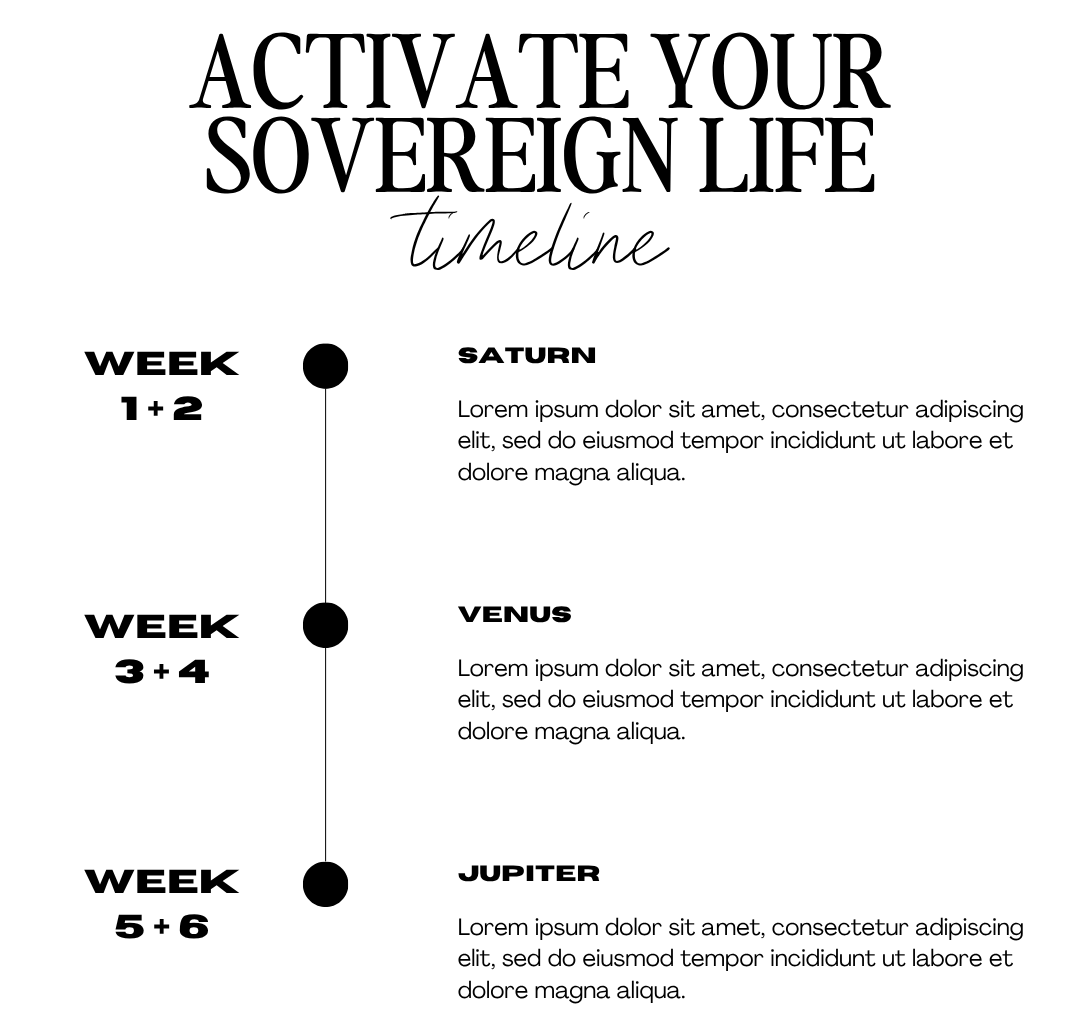 ACTIVATE YOUR SOVEREIGN LIFE
timeline

WEEK
1 + 2

SATURN

Lorem ipsum dolor sit amet, consectetur adipiscing elit, sed do eiusmod tempor incididunt ut labore et dolore magna aliqua.

WEEK
3 + 4

VENUS

Lorem ipsum dolor sit amet, consectetur adipiscing elit, sed do eiusmod tempor incididunt ut labore et dolore magna aliqua.

WEEK
5 + 6

JUPITER

Lorem ipsum dolor sit amet, consectetur adipiscing elit, sed do eiusmod tempor incididunt ut labore et dolore magna aliqua.