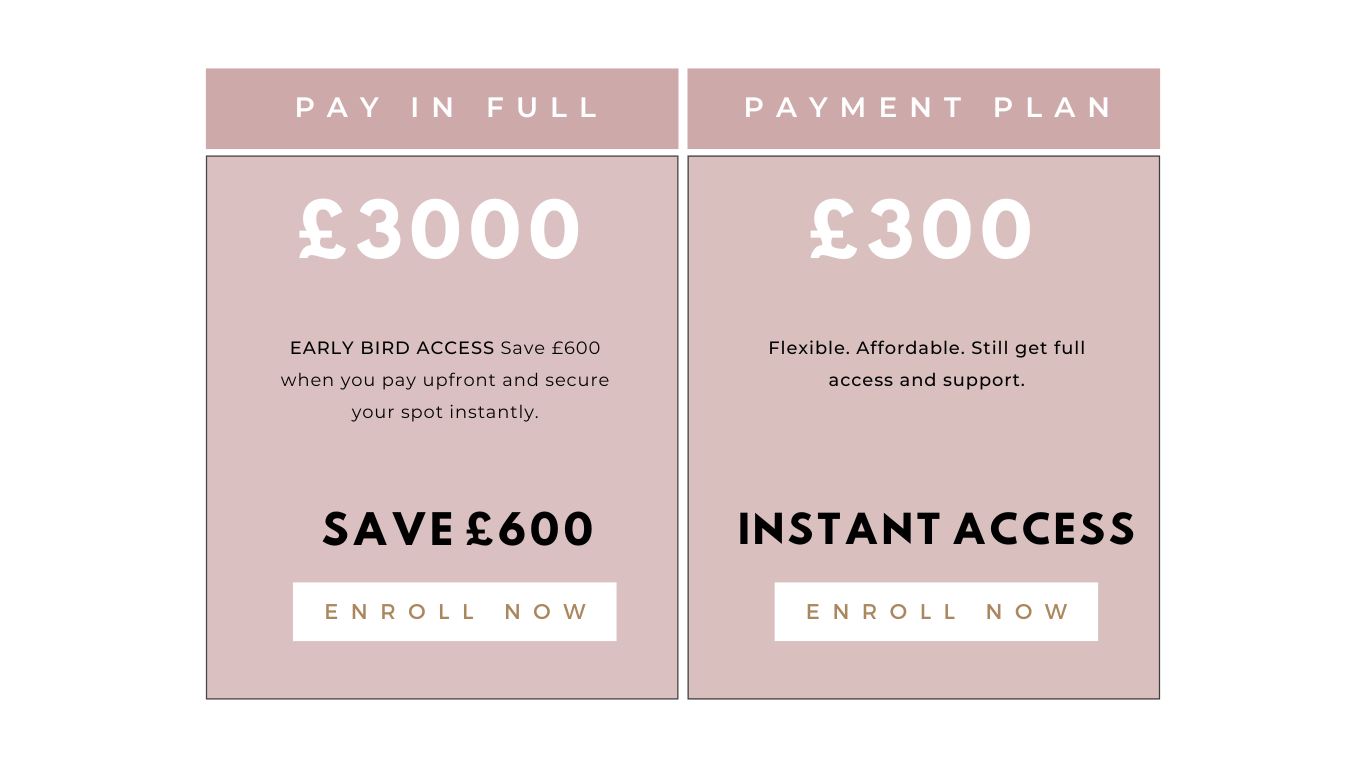 PAY IN FULL

£3000

EARLY BIRD ACCESS Save £600 when you pay upfront and secure your spot instantly.

SAVE £600

ENROLL NOW

PAYMENT PLAN

£300

Flexible. Affordable. Still get full access and support.

INSTANT ACCESS

ENROLL NOW