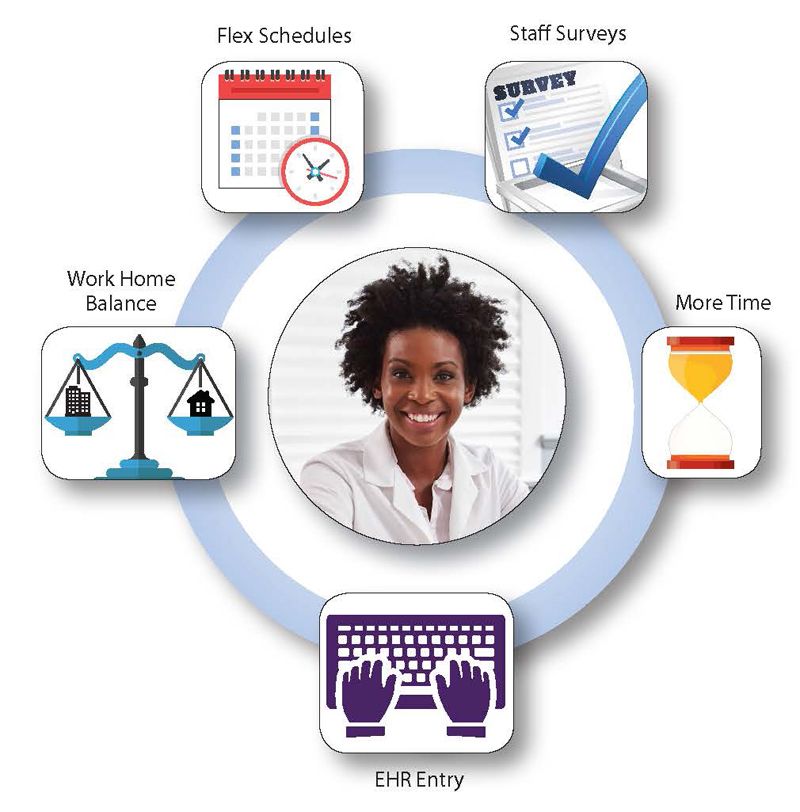 Flex Schedules

Staff Surveys

SURVEY

Work Home Balance

More Time

EHR Entry