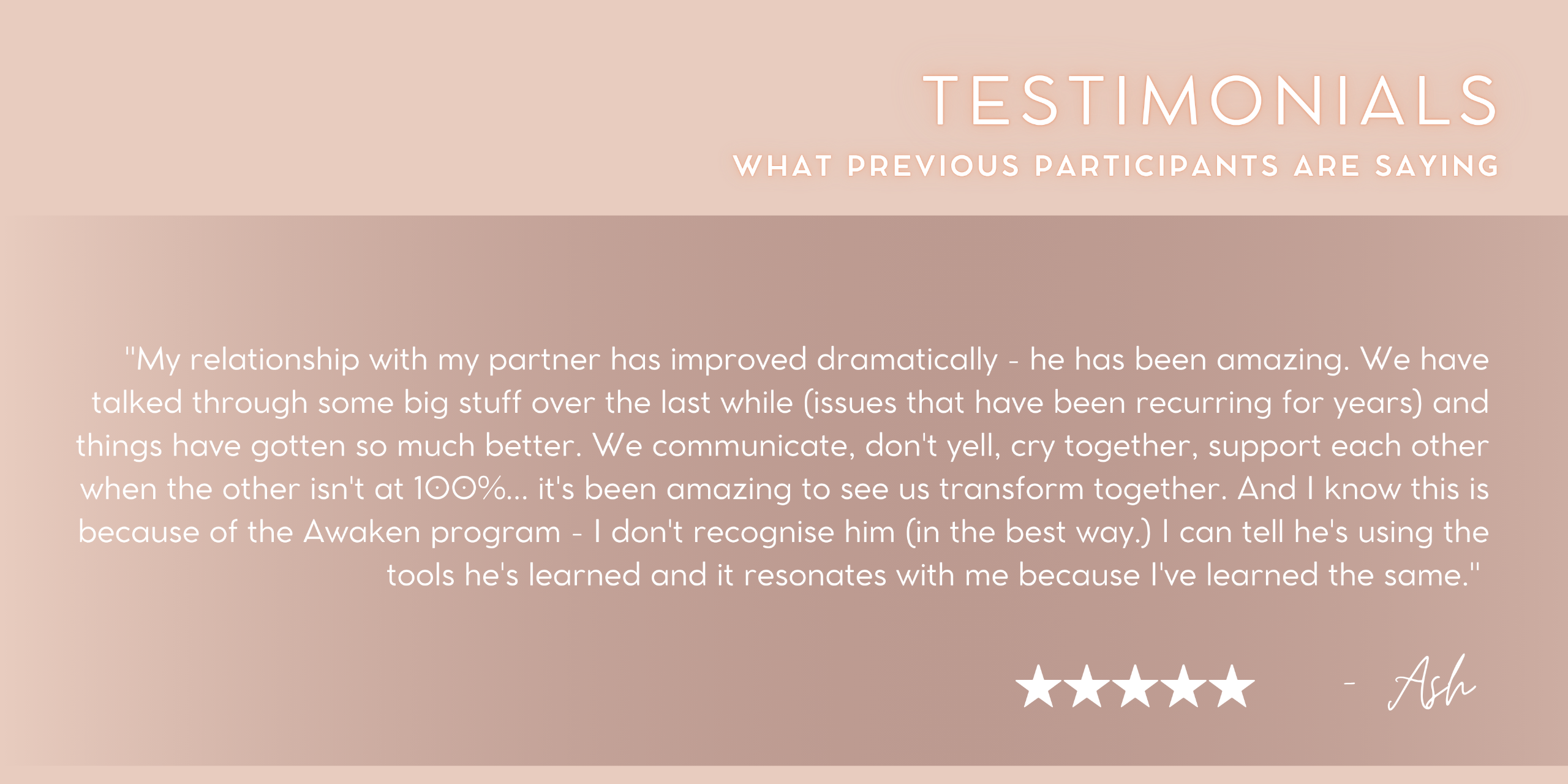 TESTIMONIALS

WHAT PREVIOUS PARTICIPANTS ARE SAYING

"My relationship with my partner has improved dramatically - he has been amazing. We have talked through some big stuff over the last while (issues that have been recurring for years) and things have gotten so much better. We communicate, don't yell, cry together, support each other when the other isn't at 100%... it's been amazing to see us transform together. And I know this is because of the Awaken program - I don't recognise him (in the best way.) I can tell he's using the tools he's learned and it resonates with me because I've learned the same."

★★★★★ - Ash