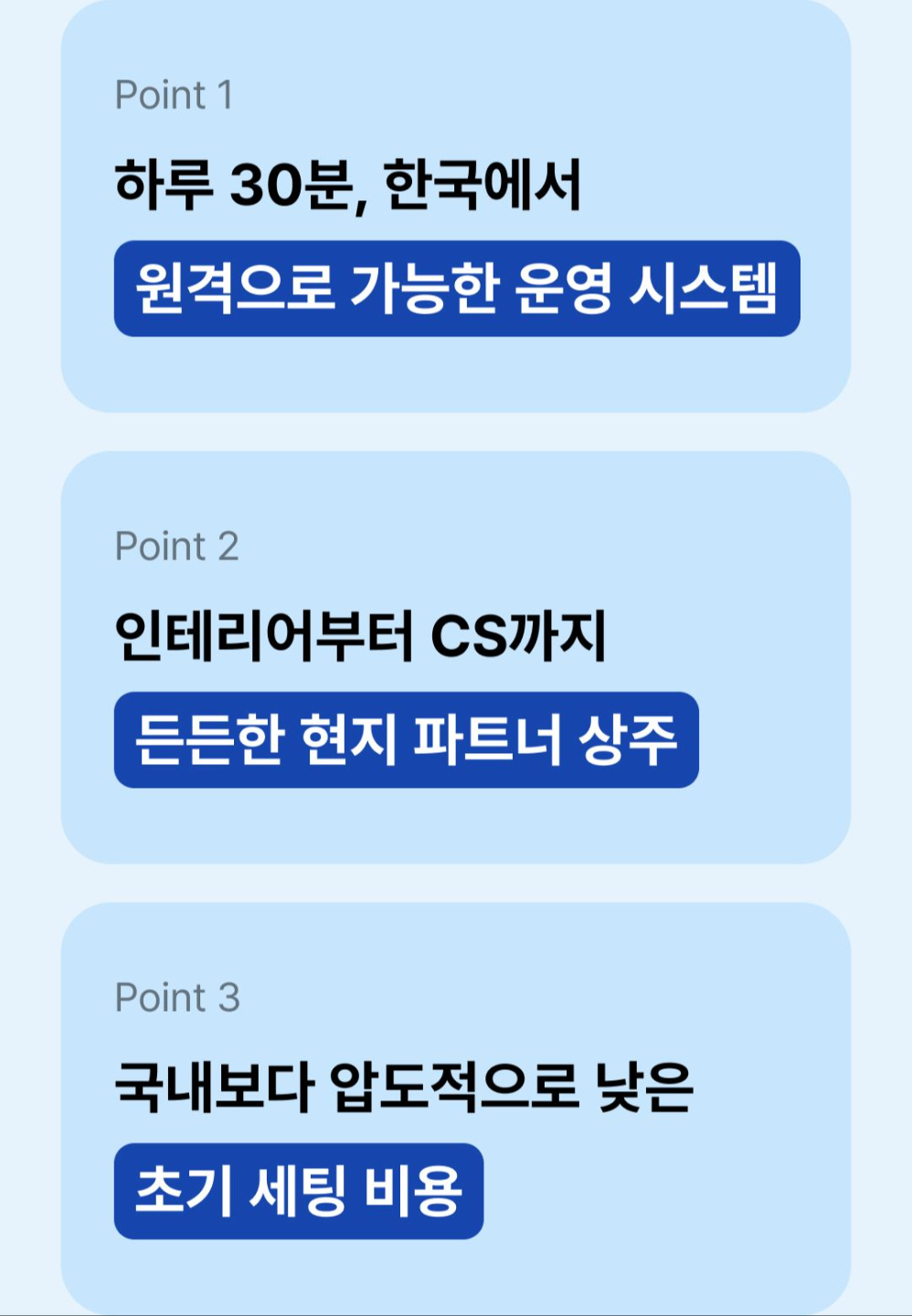 Point 1

하루 30분, 한국에서

원격으로 가능한 운영 시스템

Point 2

인테리어부터 CS까지

든든한 현지 파트너 상주

Point 3

국내보다 압도적으로 낮은

초기 세팅 비용