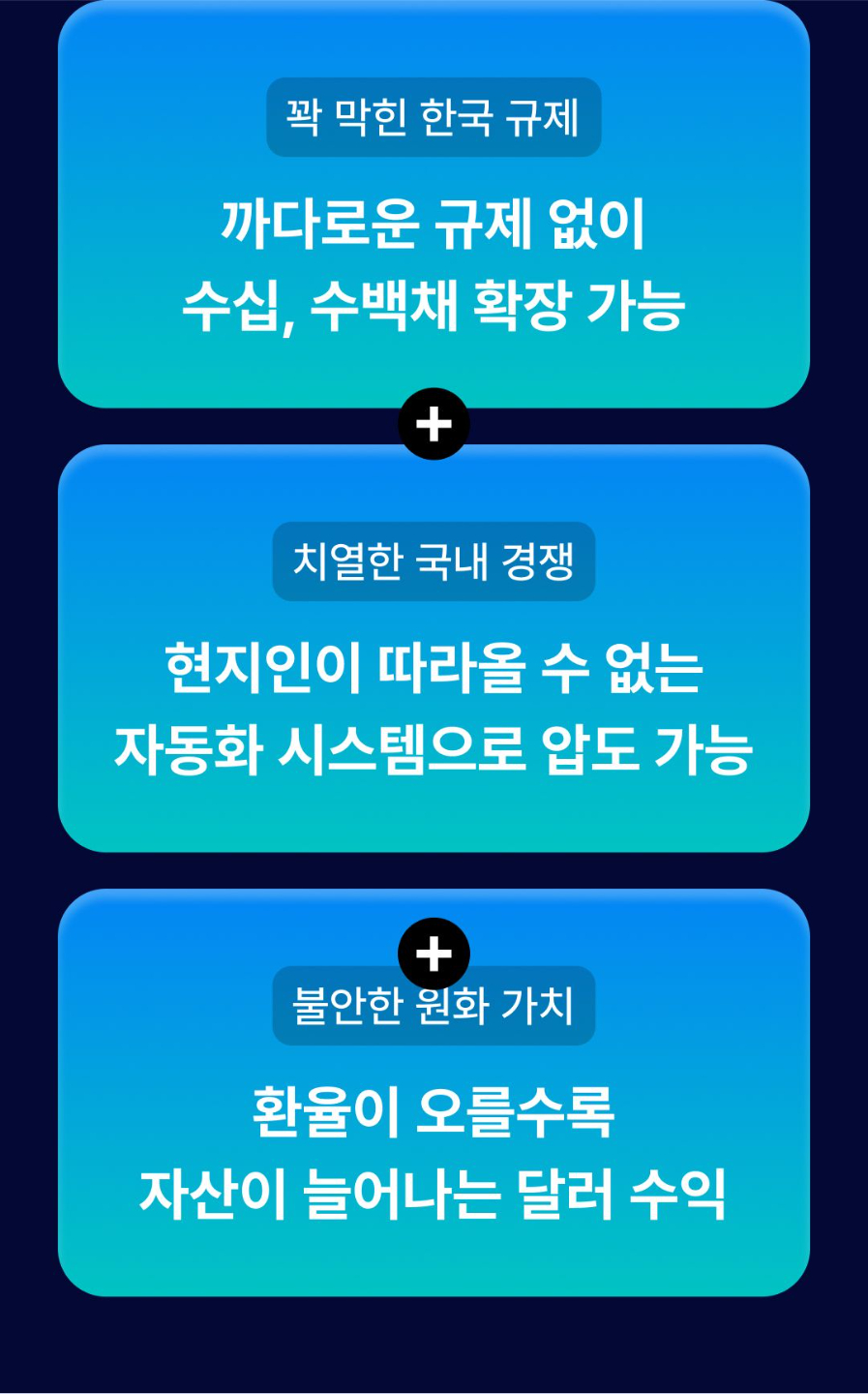 꽉 막힌 한국 규제

까다로운 규제 없이
수십, 수백채 확장 가능

+

치열한 국내 경쟁

현지인이 따라올 수 없는
자동화 시스템으로 압도 가능

+

불안한 원화 가치

환율이 오를수록
자산이 늘어나는 달러 수익