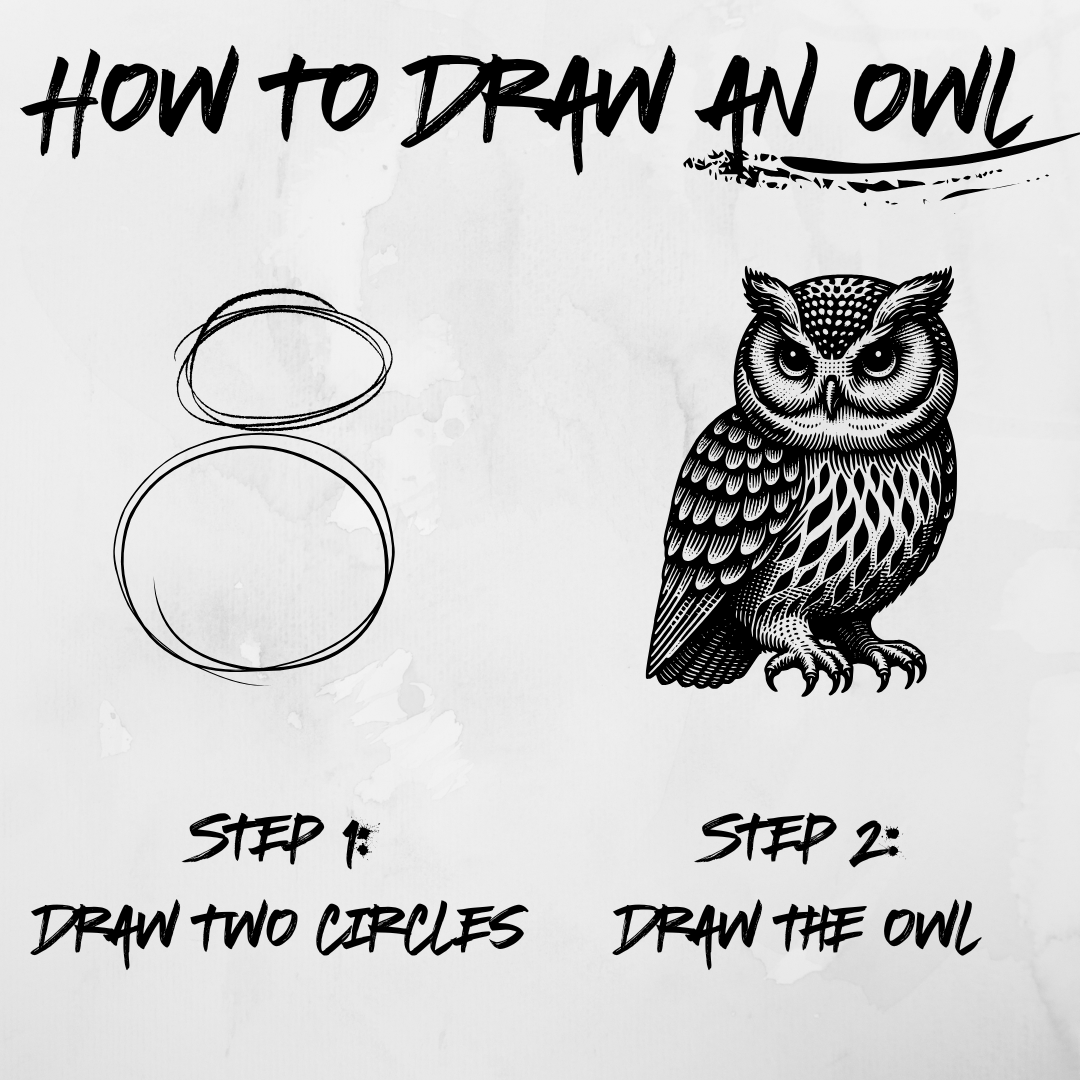 HOW TO DRAW AN OWL

STEP 1:
DRAW TWO CIRCLES

STEP 2:
DRAW THE OWL