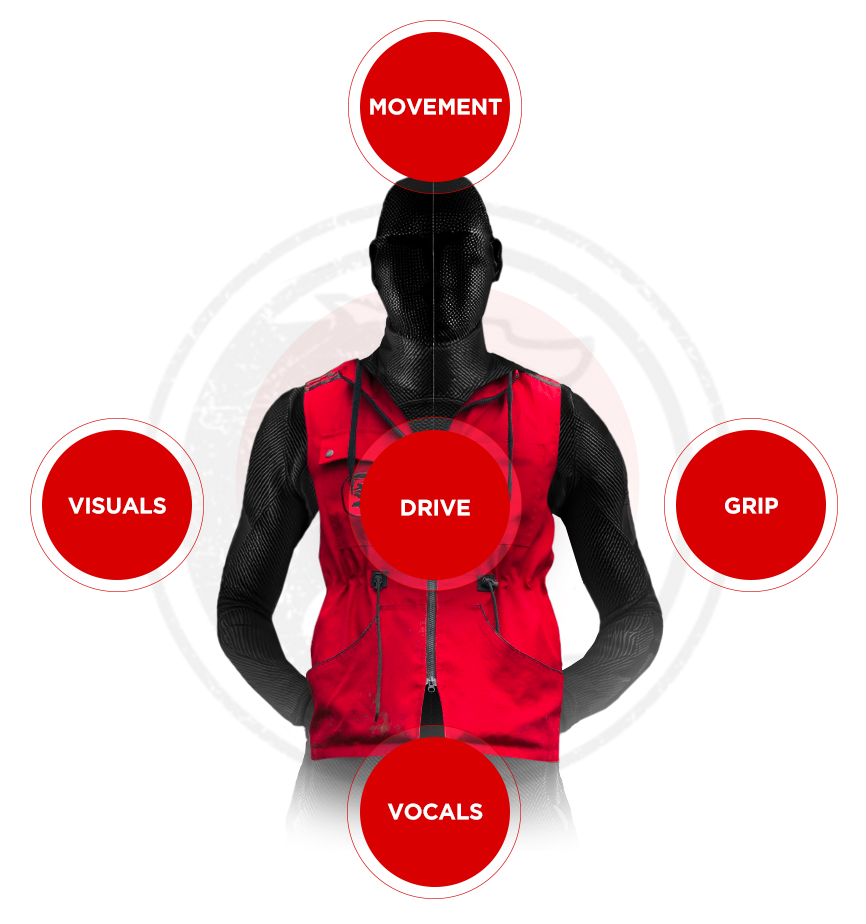 MOVEMENT

VISUALS

DRIVE

GRIP

VOCALS