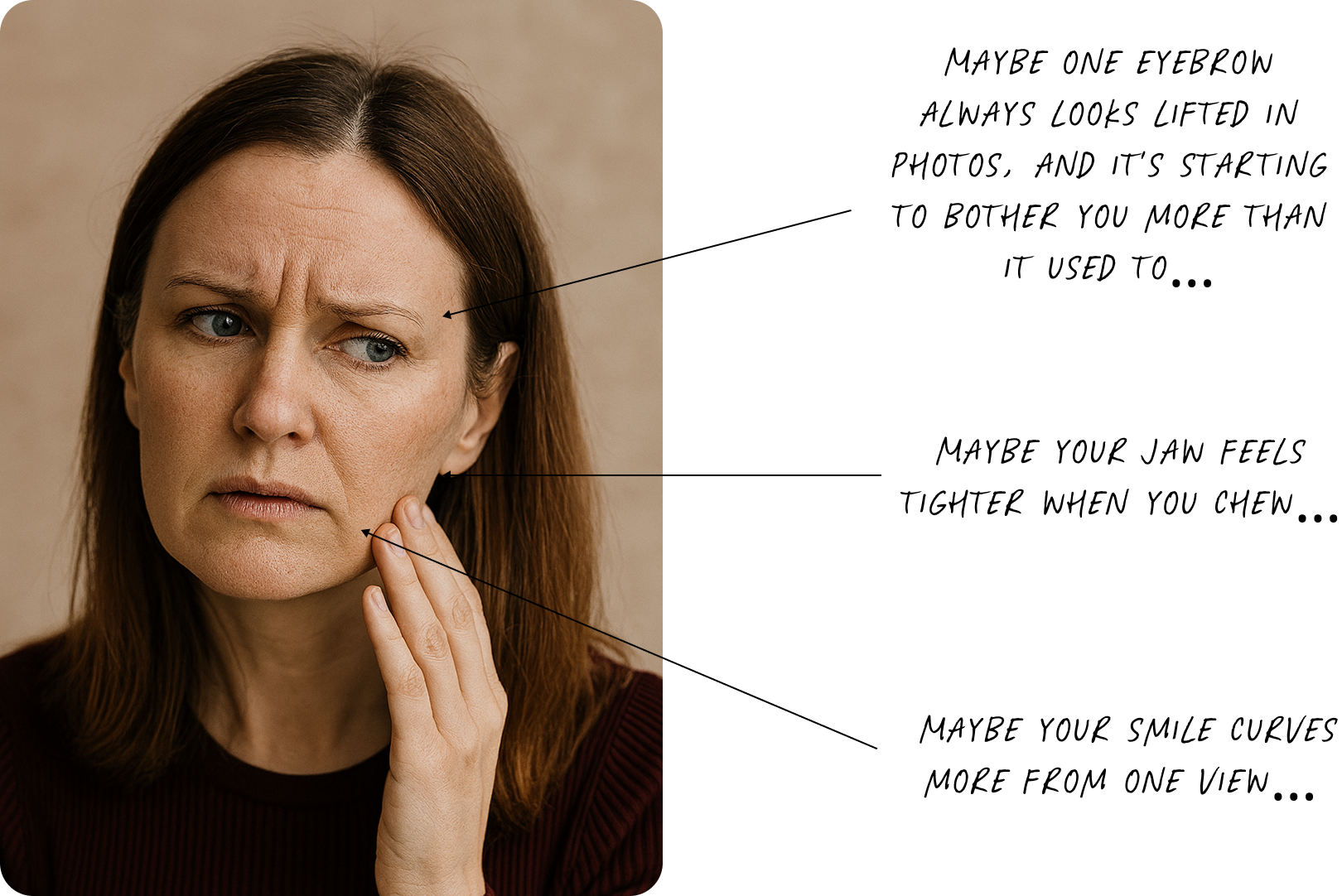 MAYBE ONE EYEBROW ALWAYS LOOKS LIFTED IN PHOTOS, AND IT'S STARTING TO BOTHER YOU MORE THAN IT USED TO...

MAYBE YOUR JAW FEELS TIGHTER WHEN YOU CHEW...

MAYBE YOUR SMILE CURVES MORE FROM ONE VIEW...