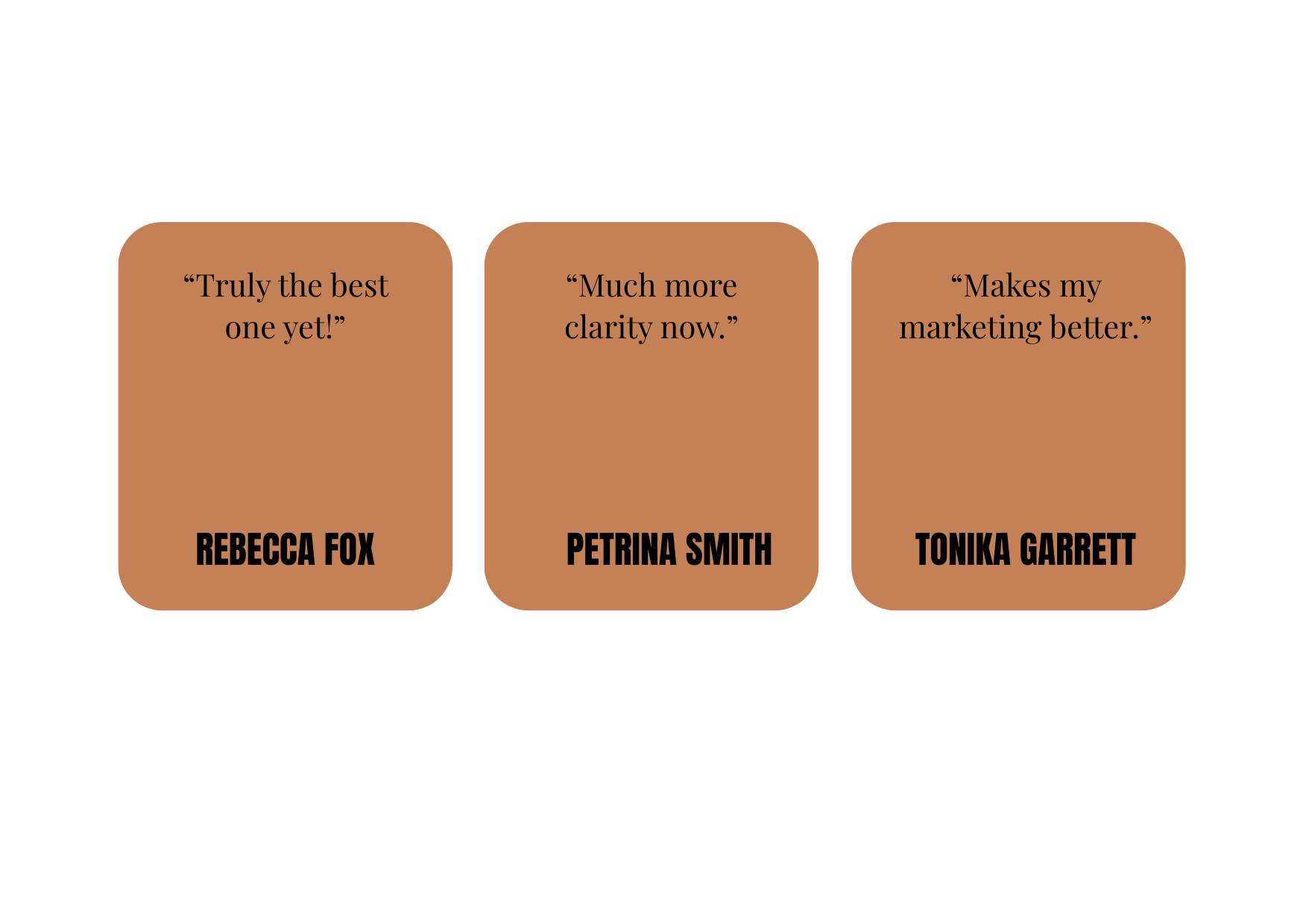 "Truly the best one yet!"

REBECCA FOX

"Much more clarity now."

PETRINA SMITH

"Makes my marketing better."

TONIKA GARRETT