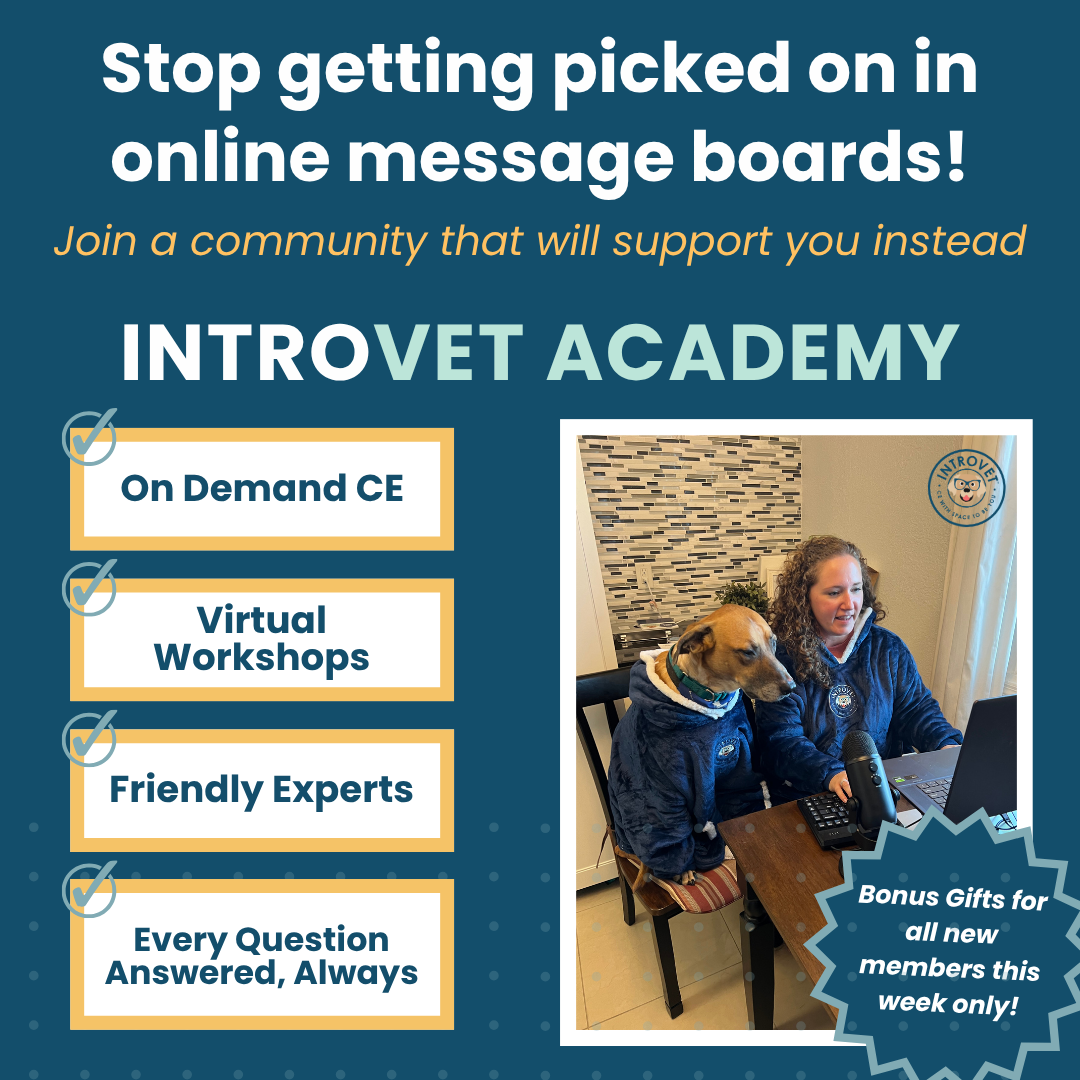 Stop getting picked on in online message boards!

Join a community that will support you instead

INTROVET ACADEMY

On Demand CE

Virtual Workshops

Friendly Experts

Every Question Answered, Always

INTROVET
CE WITH SPACE TO BE YOU

Bonus Gifts for all new members this week only!