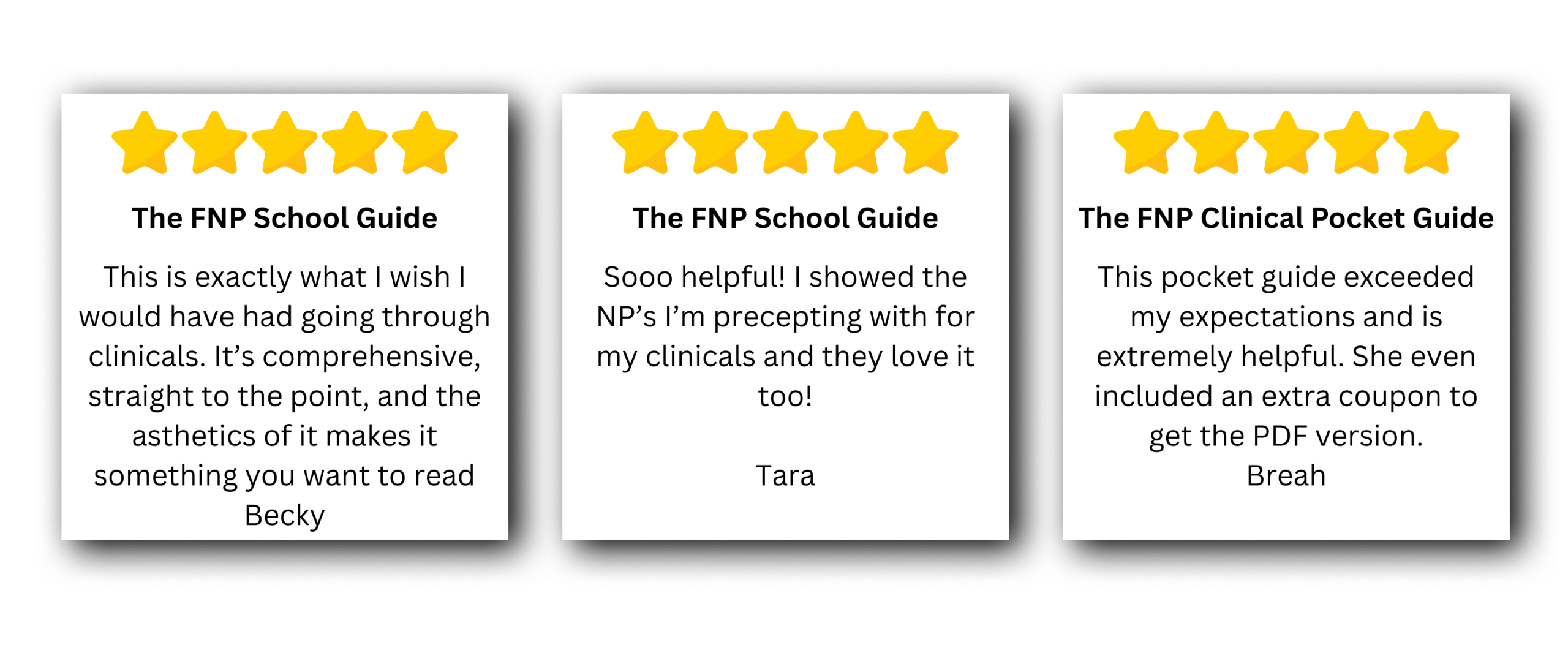 The FNP School Guide

This is exactly what I wish I would have had going through clinicals. It's comprehensive, straight to the point, and the asthetics of it makes it something you want to read

Becky

The FNP School Guide

Sooo helpful! I showed the NP's I'm precepting with for my clinicals and they love it too!

Tara

The FNP Clinical Pocket Guide

This pocket guide exceeded my expectations and is extremely helpful. She even included an extra coupon to get the PDF version.

Breah