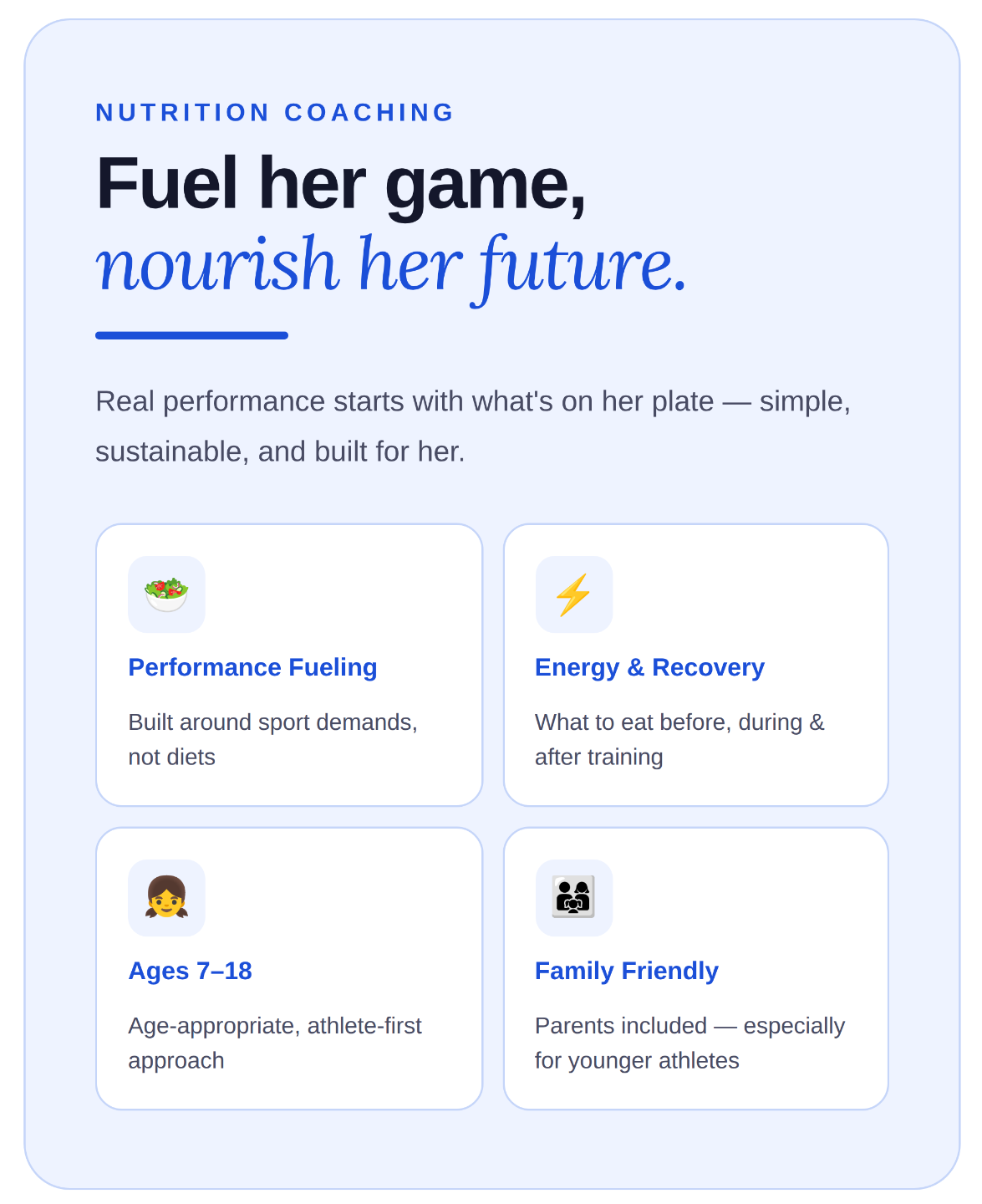 NUTRITION COACHING

Fuel her game,
nourish her future.

Real performance starts with what's on her plate — simple, sustainable, and built for her.

Performance Fueling

Built around sport demands, not diets

Energy & Recovery

What to eat before, during & after training

Ages 7–18

Age-appropriate, athlete-first approach

Family Friendly

Parents included — especially for younger athletes