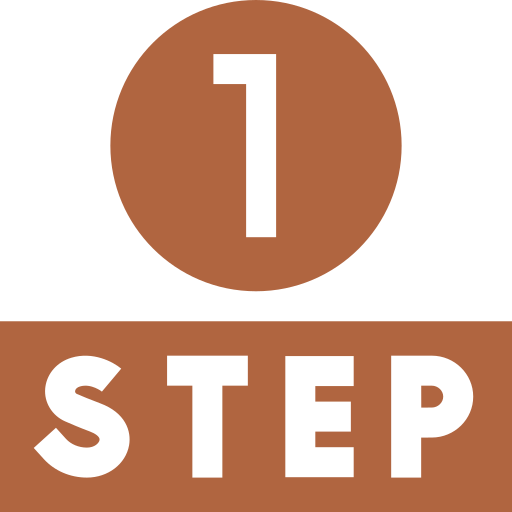 1

STEP