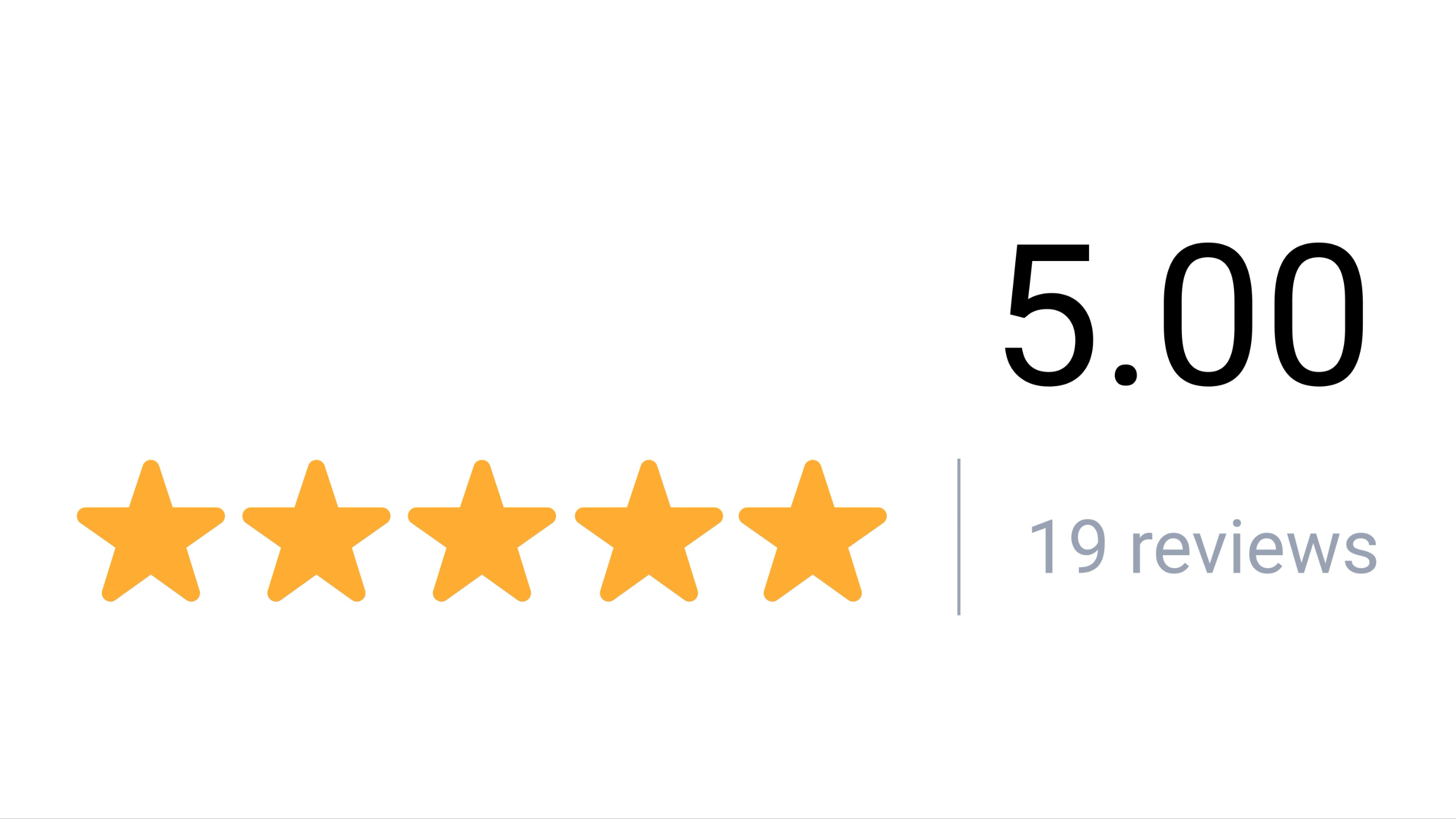 5.00

19 reviews