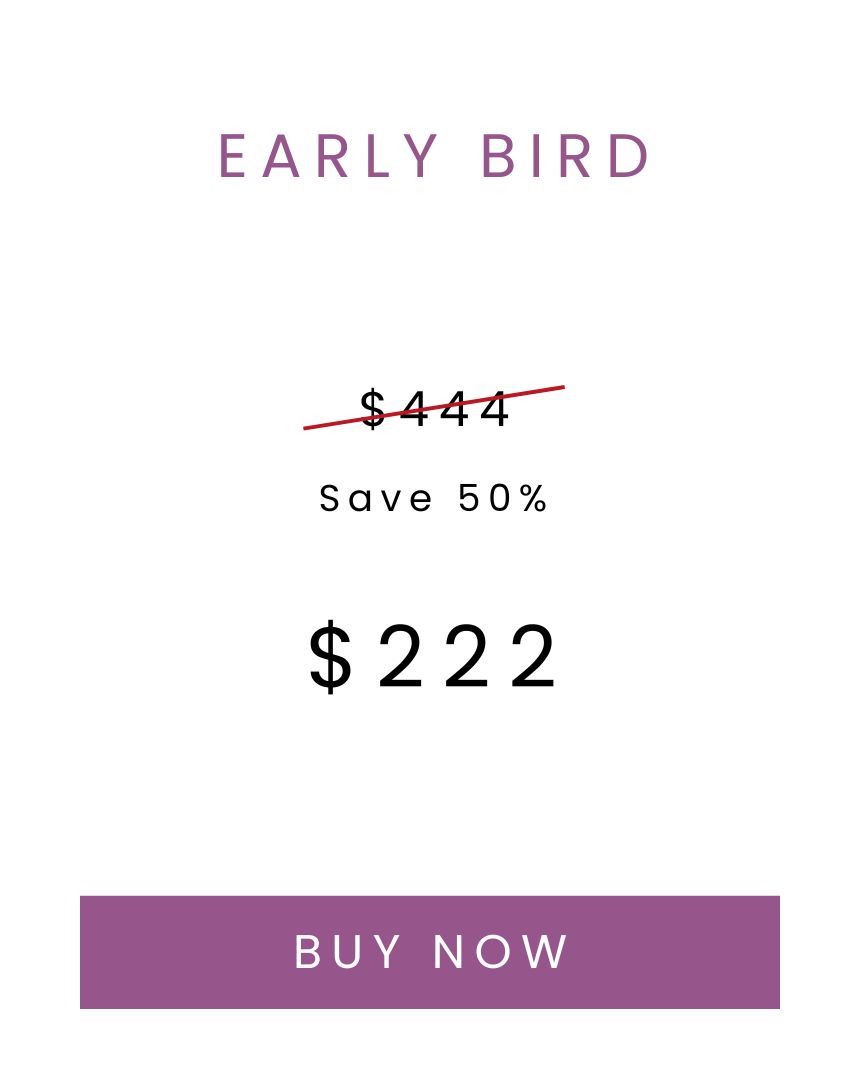 EARLY BIRD

$444

Save 50%

$222

BUY NOW