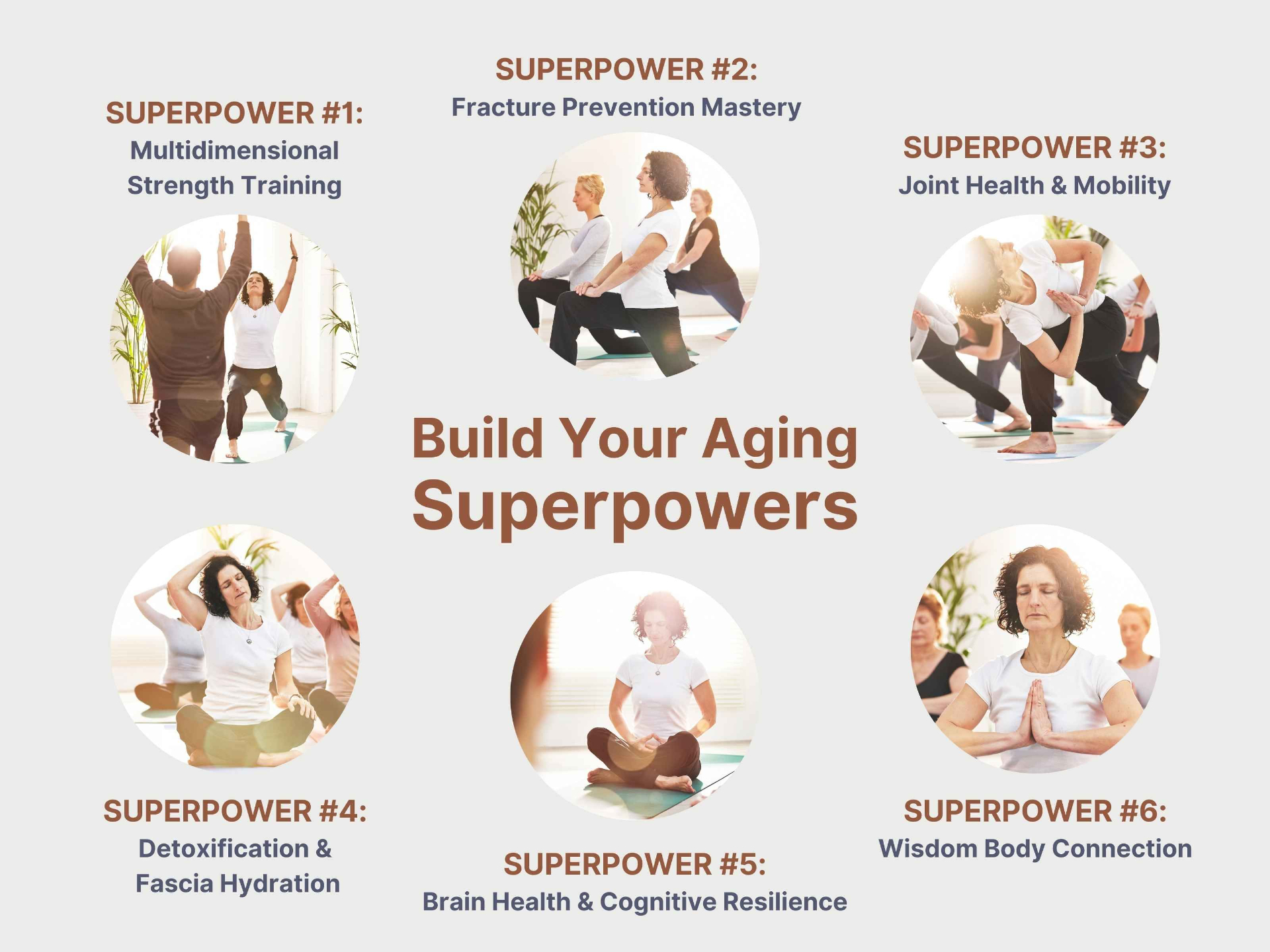 SUPERPOWER #1:
Multidimensional Strength Training

SUPERPOWER #2:
Fracture Prevention Mastery

SUPERPOWER #3:
Joint Health & Mobility

Build Your Aging Superpowers

SUPERPOWER #4:
Detoxification & Fascia Hydration

SUPERPOWER #5:
Brain Health & Cognitive Resilience

SUPERPOWER #6:
Wisdom Body Connection