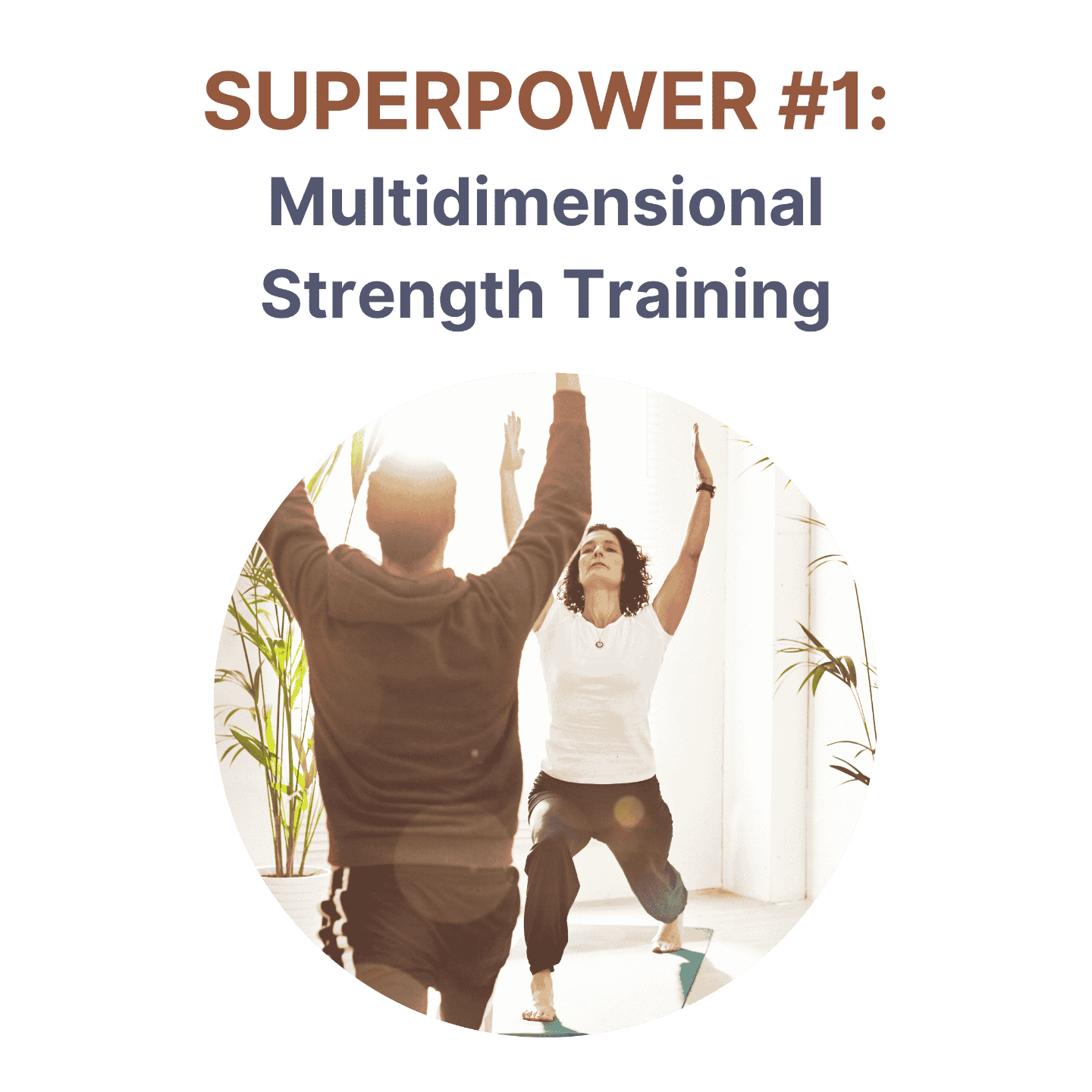 SUPERPOWER #1:
Multidimensional Strength Training