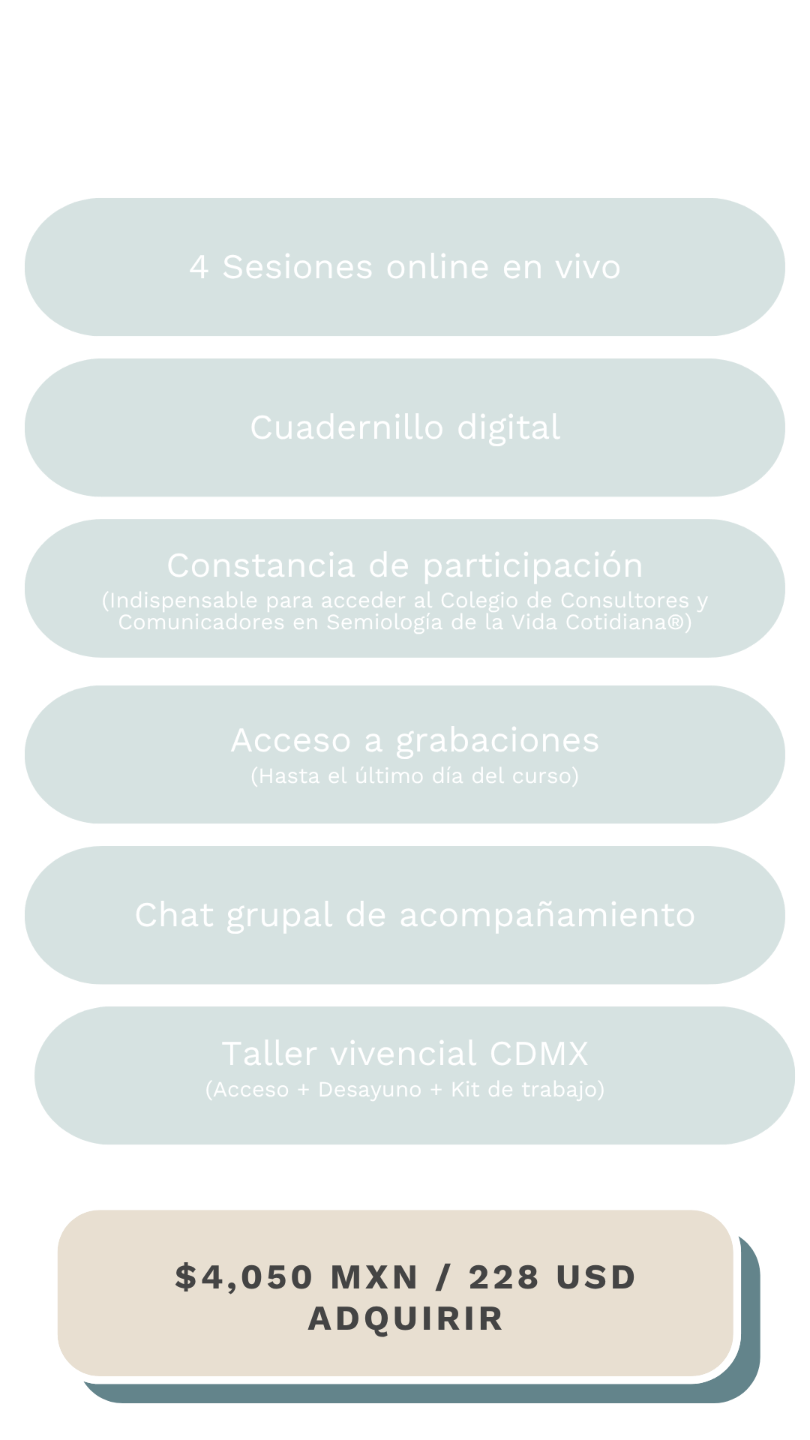 4 Sesiones online en vivo

Cuadernillo digital

Constancia de participación
(Indispensable para acceder al Colegio de Consultores y Comunicadores en Semiología de la Vida Cotidiana®)

Acceso a grabaciones
(Hasta el último día del curso)

Chat grupal de acompañamiento

Taller vivencial CDMX
(Acceso + Desayuno + Kit de trabajo)

$4,050 MXN / 228 USD
ADQUIRIR