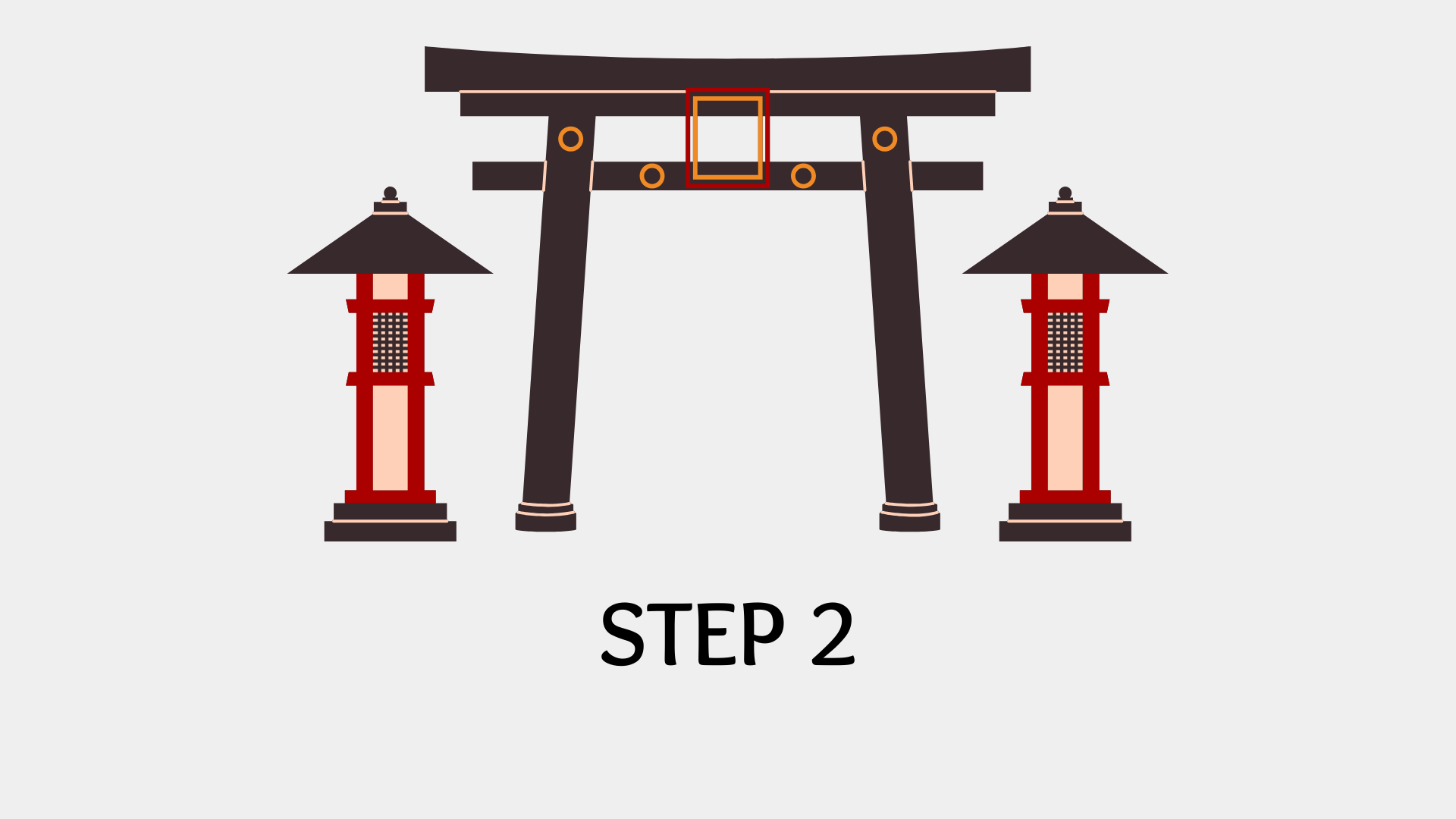 STEP 2