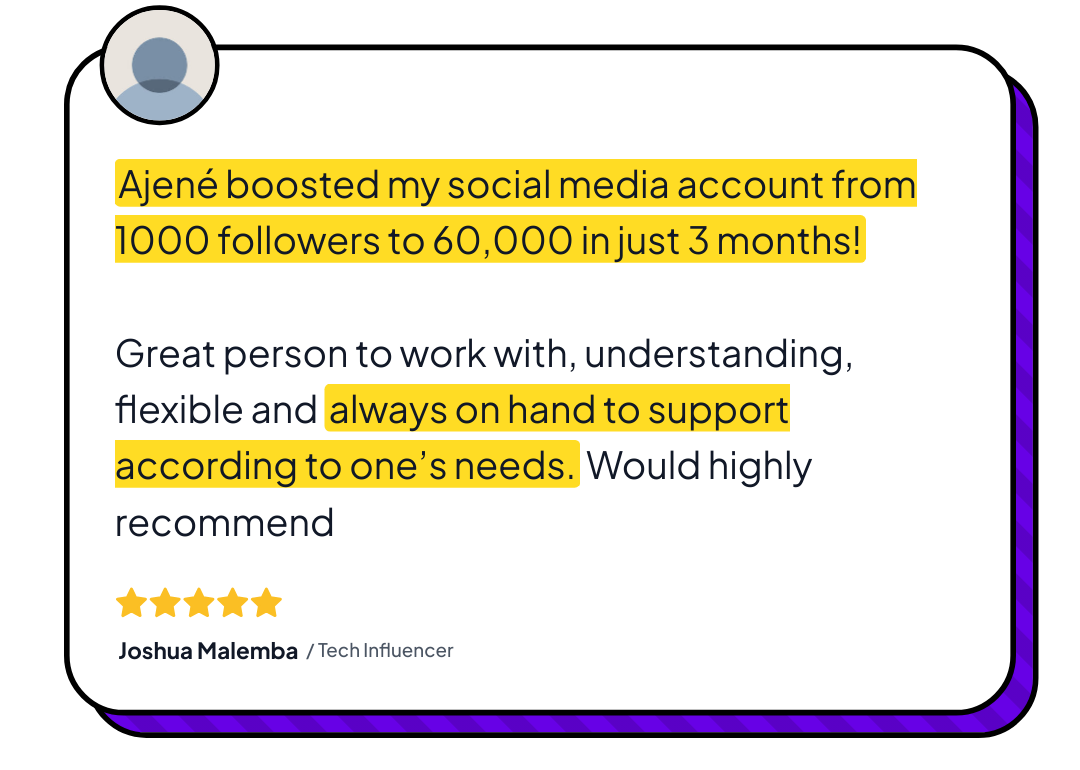 Ajené boosted my social media account from 1000 followers to 60,000 in just 3 months!

Great person to work with, understanding, flexible and always on hand to support according to one's needs. Would highly recommend

Joshua Malemba / Tech Influencer