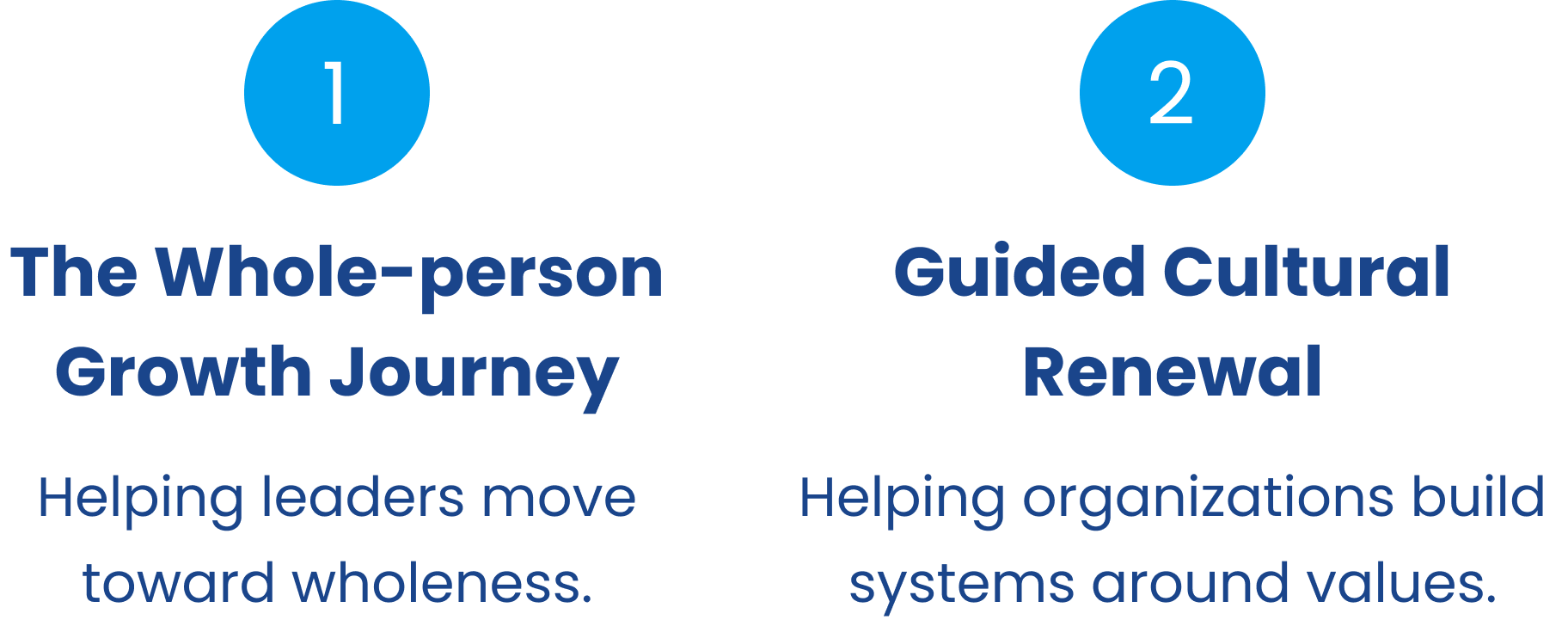 1

The Whole-person Growth Journey

Helping leaders move toward wholeness.

2

Guided Cultural Renewal

Helping organizations build systems around values.