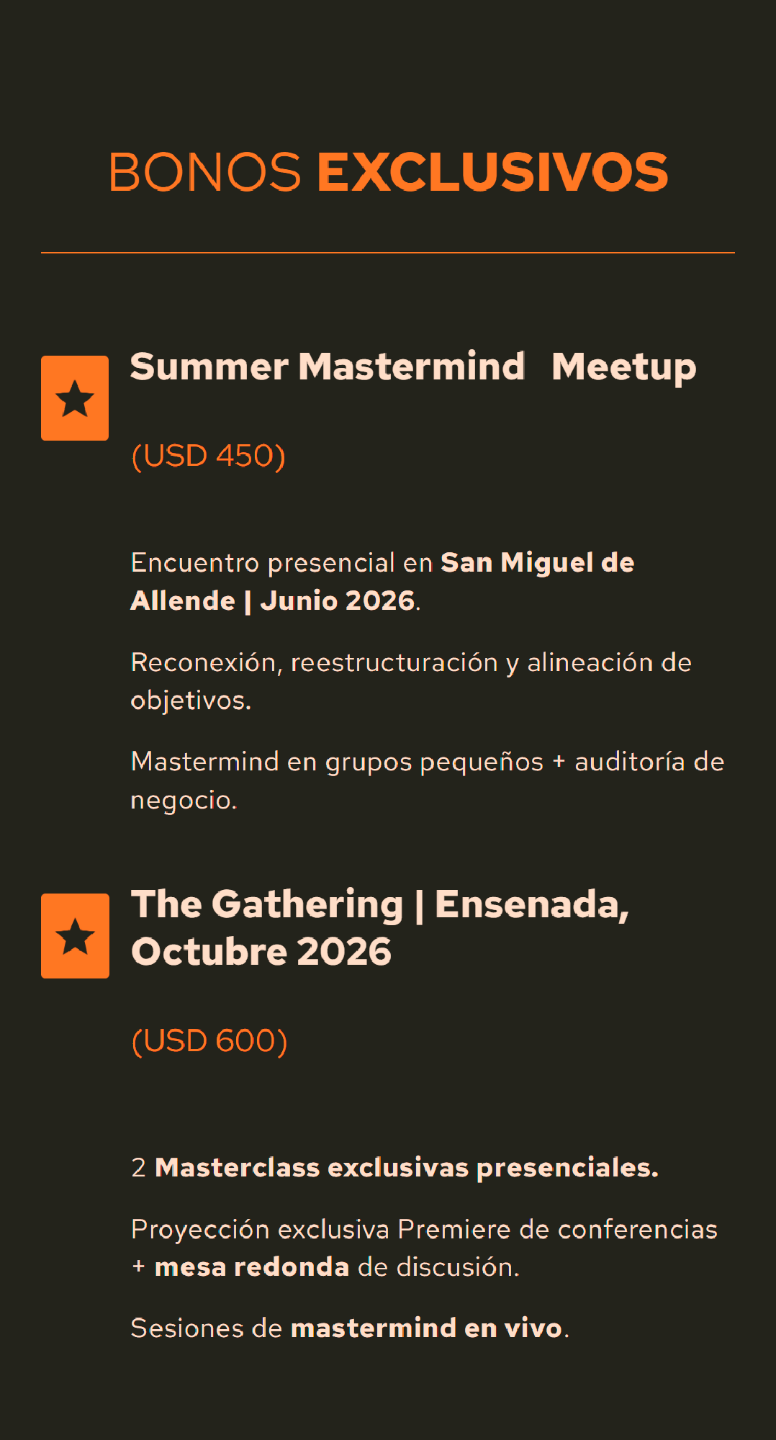 BONOS EXCLUSIVOS

Summer Mastermind Meetup

(USD 450)

Encuentro presencial en San Miguel de Allende | Junio 2026.

Reconexión, reestructuración y alineación de objetivos.

Mastermind en grupos pequeños + auditoría de negocio.

The Gathering | Ensenada, Octubre 2026

(USD 600)

2 Masterclass exclusivas presenciales.

Proyección exclusiva Premiere de conferencias + mesa redonda de discusión.

Sesiones de mastermind en vivo.