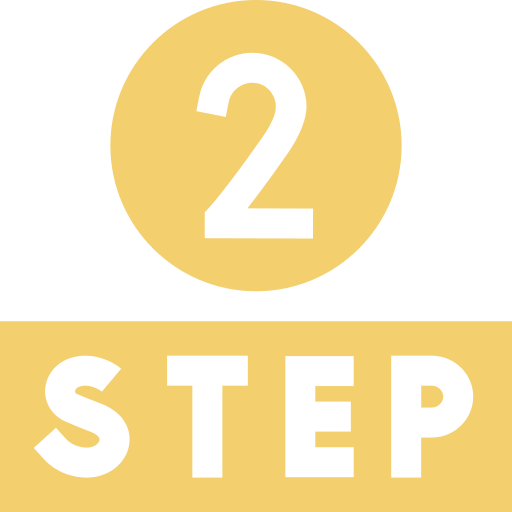 2

STEP