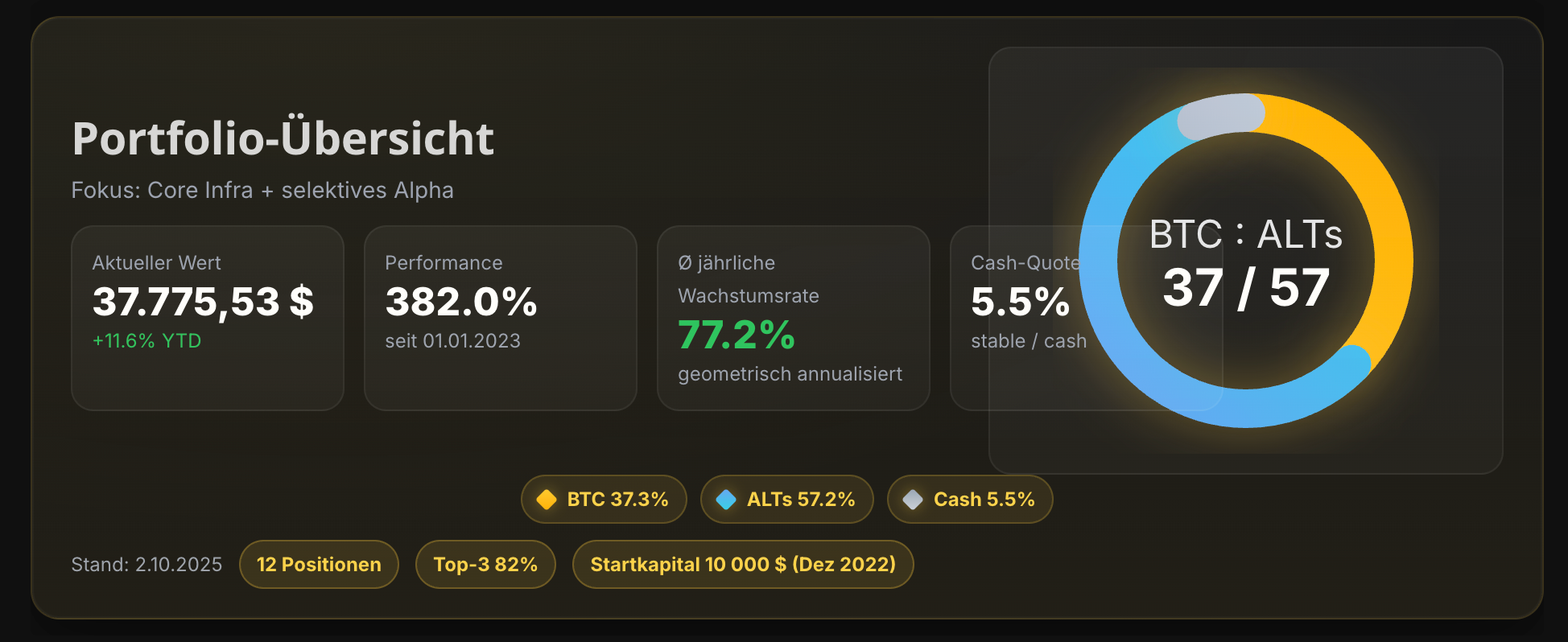 Portfolio-Übersicht

Fokus: Core Infra + selektives Alpha

Aktueller Wert
37.775,53 $
+11.6% YTD

Performance
382.0%
seit 01.01.2023

Ø jährliche Wachstumsrate
77.2%
geometrisch annualisiert

Cash-Quote
5.5%
stable / cash

BTC : ALTs
37 / 57

BTC 37.3%
ALTs 57.2%
Cash 5.5%

Stand: 2.10.2025
12 Positionen
Top-3 82%
Startkapital 10 000 $ (Dez 2022)