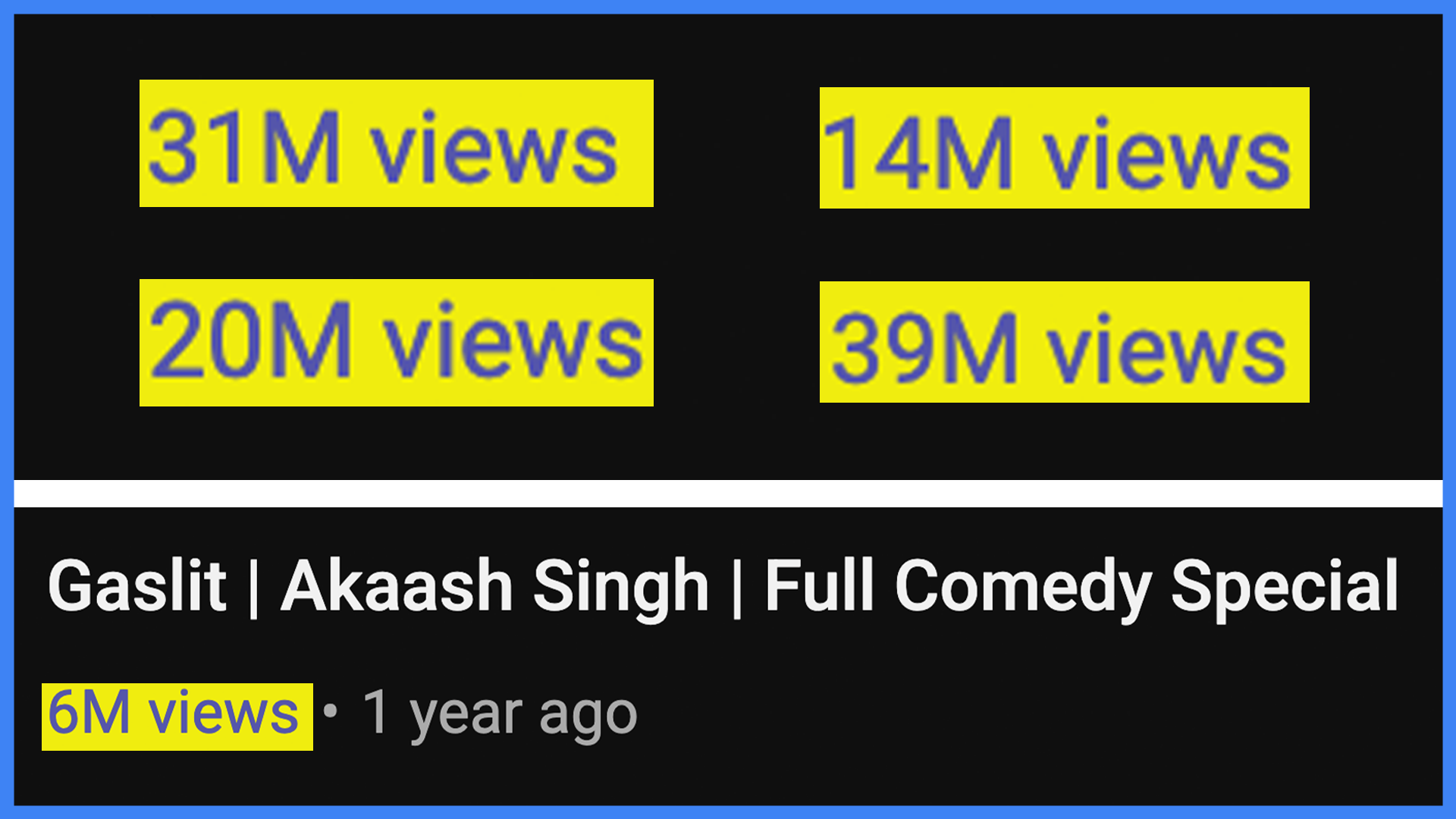 31M views

14M views

20M views

39M views

Gaslit | Akaash Singh | Full Comedy Special

6M views • 1 year ago