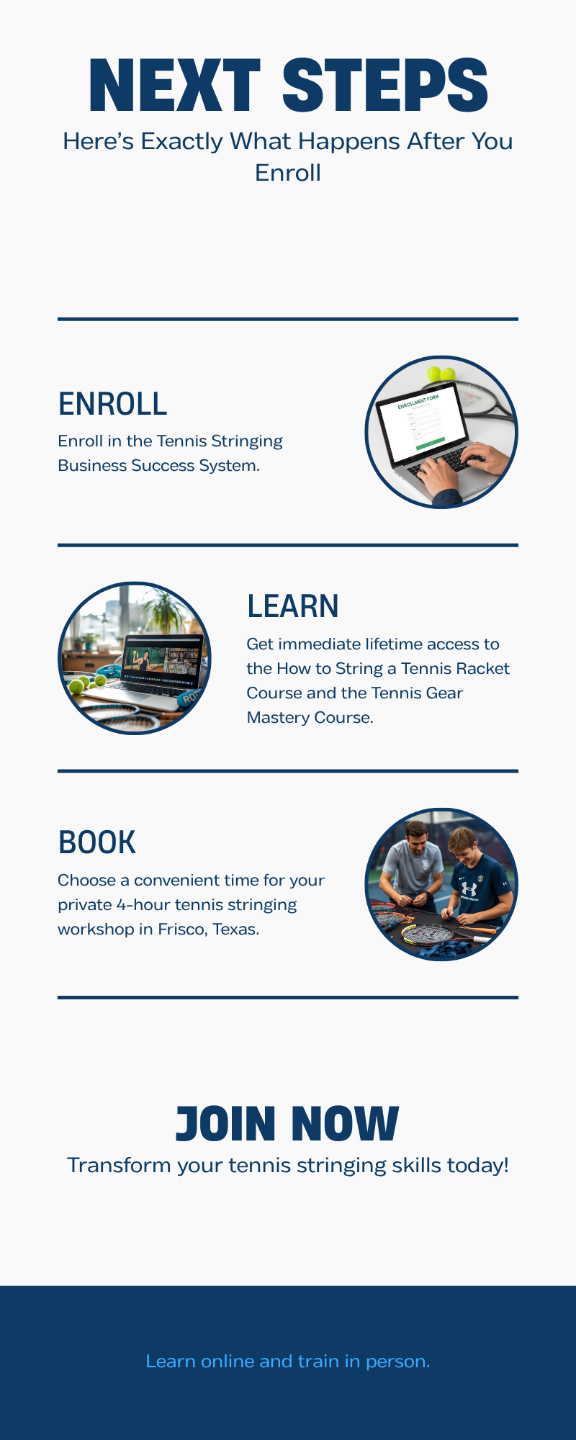 NEXT STEPS
Here's Exactly What Happens After You Enroll

ENROLL
Enroll in the Tennis Stringing Business Success System.

ENROLLMENT FORM

LEARN
Get immediate lifetime access to the How to String a Tennis Racket Course and the Tennis Gear Mastery Course.

BOOK
Choose a convenient time for your private 4-hour tennis stringing workshop in Frisco, Texas.

JOIN NOW
Transform your tennis stringing skills today!

Learn online and train in person.