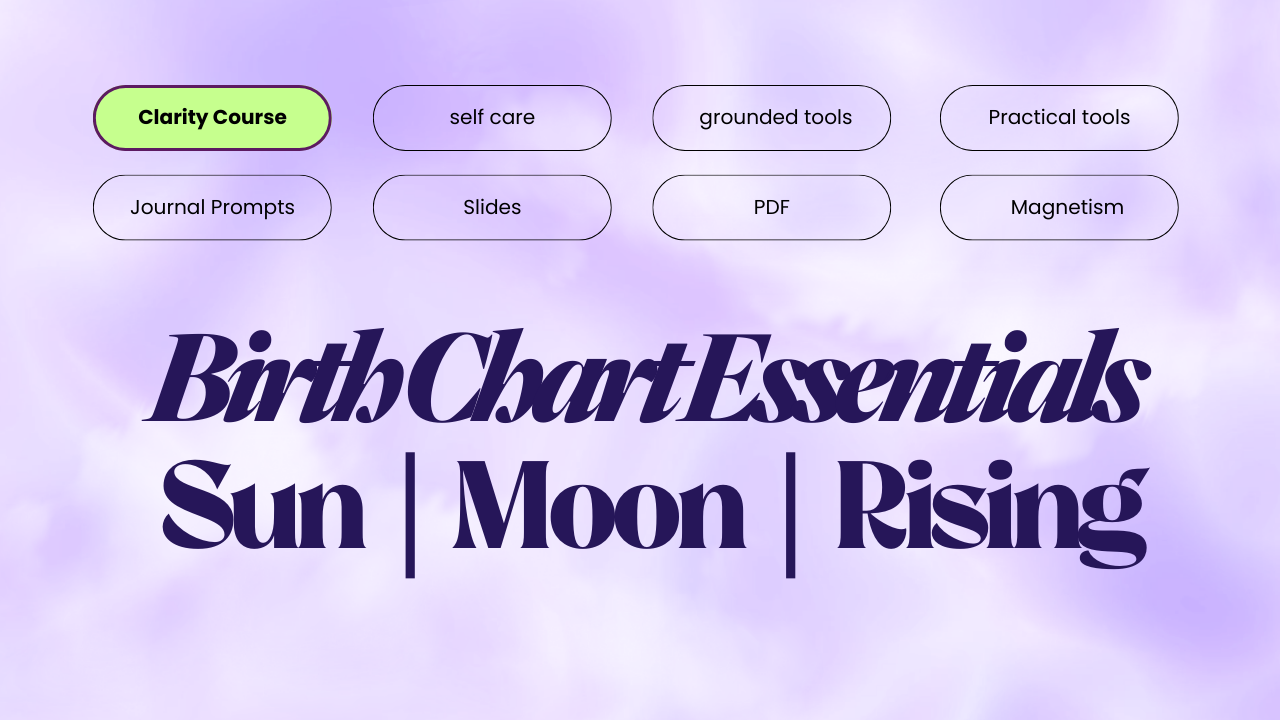 Clarity Course

self care

grounded tools

Practical tools

Journal Prompts

Slides

PDF

Magnetism

Birth Chart Essentials

Sun | Moon | Rising