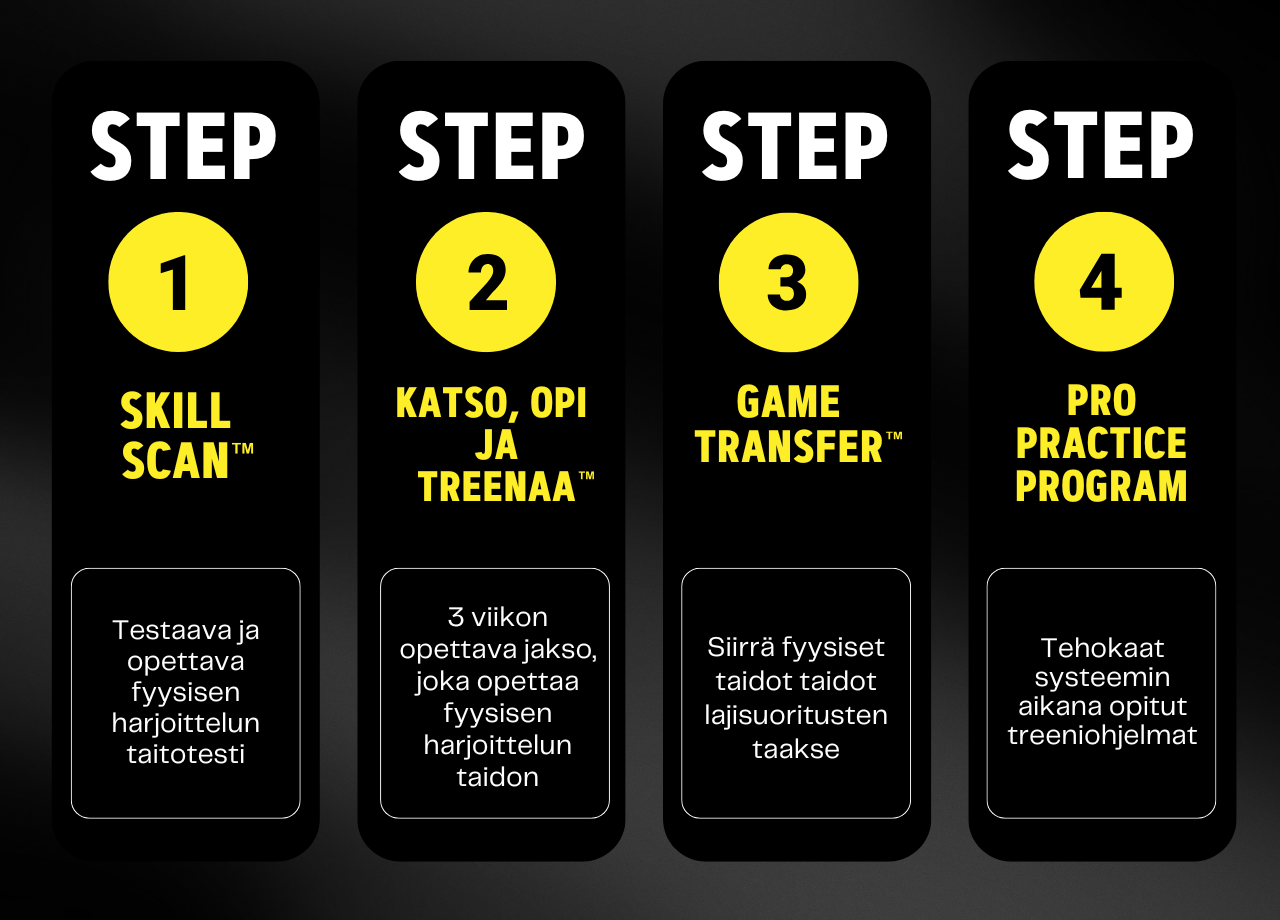 STEP

1

SKILL SCAN™

Testaava ja opettava fyysisen harjoittelun taitotesti

STEP

2

KATSO, OPI JA TREENAA™

3 viikon opettava jakso, joka opettaa fyysisen harjoittelun taidon

STEP

3

GAME TRANSFER™

Siirrä fyysiset taidot taidot lajisuoritusten taakse

STEP

4

PRO PRACTICE PROGRAM

Tehokaat systeemin aikana opitut treeniohjelmat