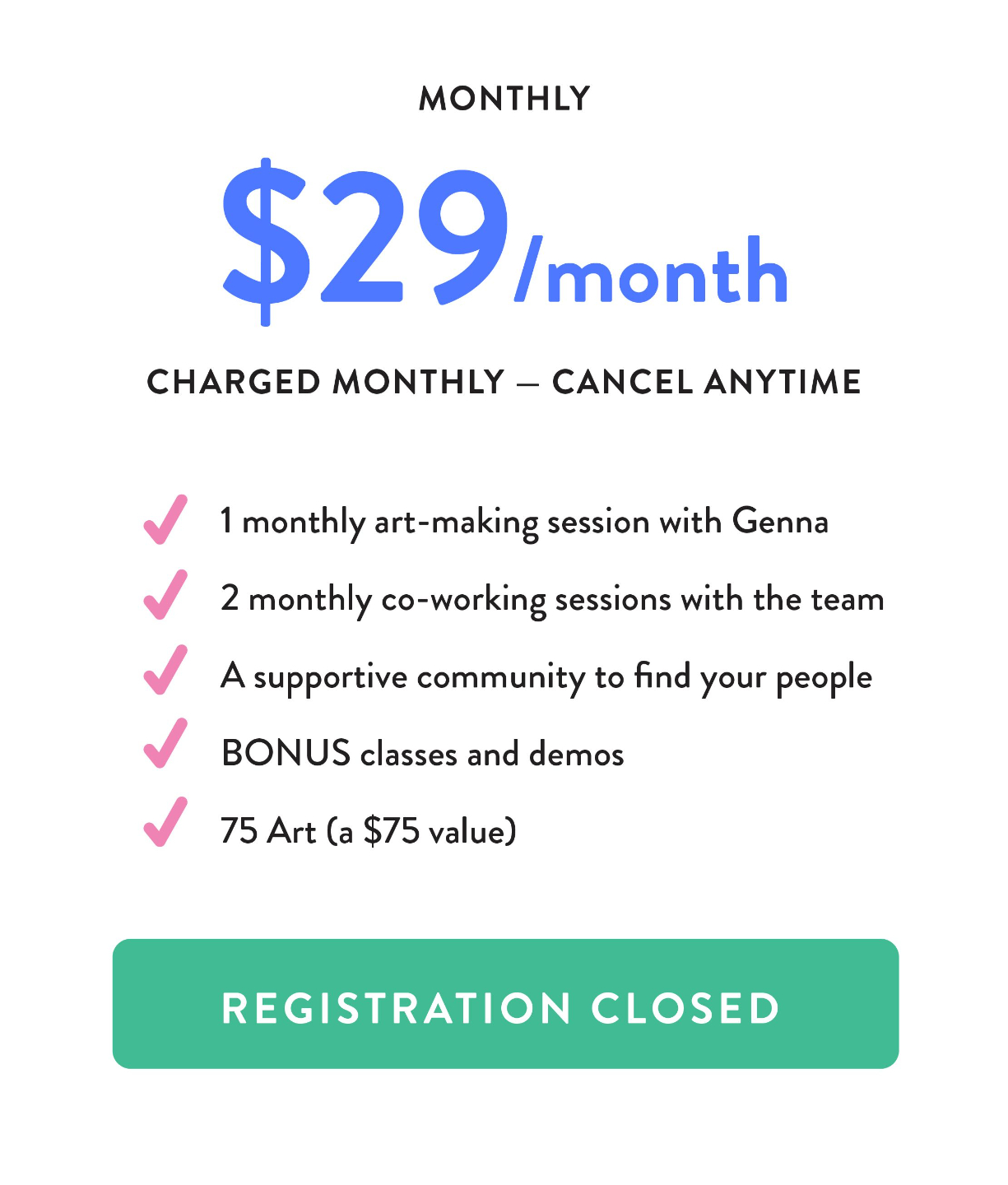 MONTHLY

$29/month

CHARGED MONTHLY — CANCEL ANYTIME

✓ 1 monthly art-making session with Genna
✓ 2 monthly co-working sessions with the team
✓ A supportive community to find your people
✓ BONUS classes and demos
✓ 75 Art (a $75 value)

REGISTRATION CLOSED