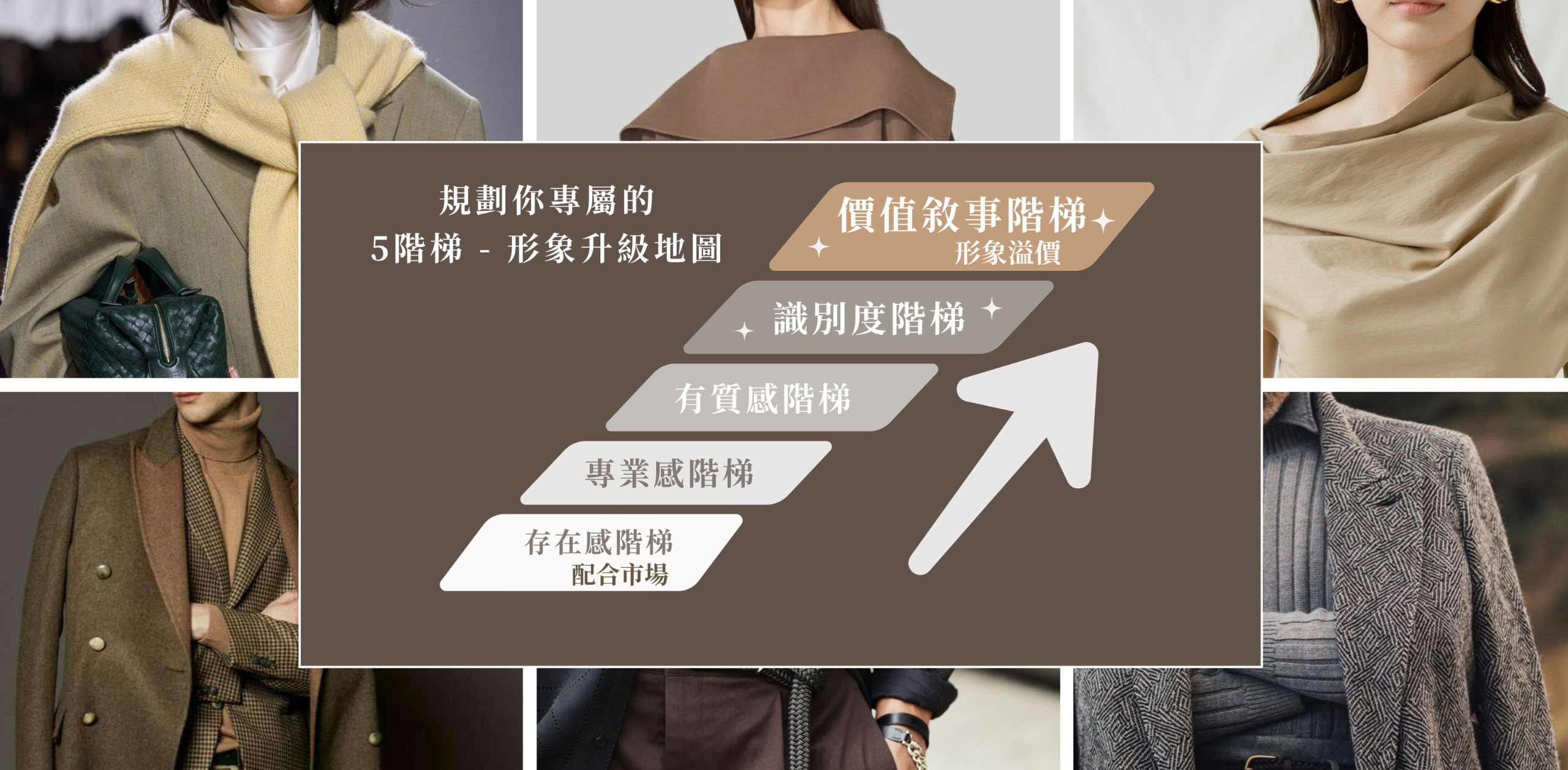 規劃你專屬的
5階梯 - 形象升級地圖

價值敘事階梯
形象溢價

識別度階梯

有質感階梯

專業感階梯

存在感階梯
配合市場