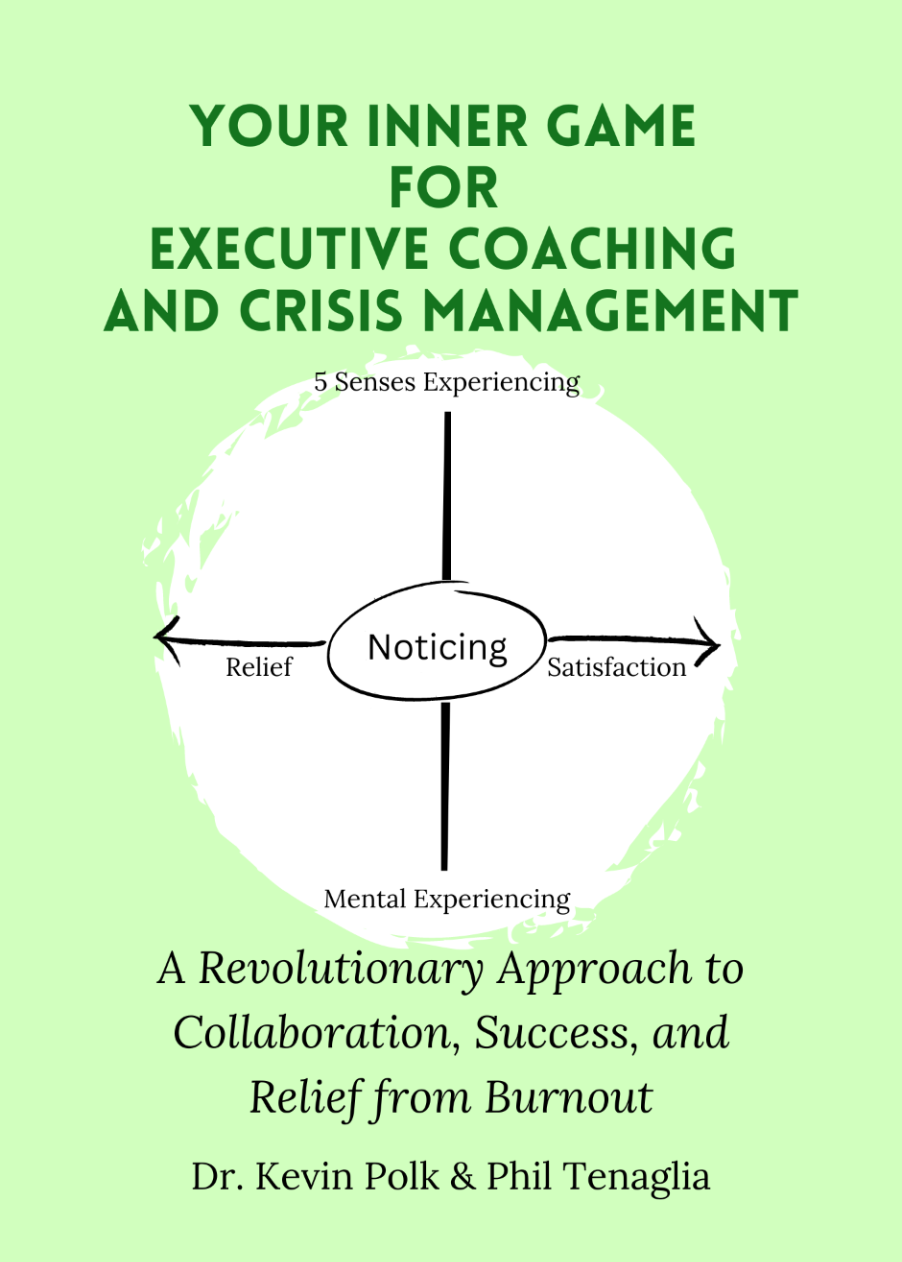 YOUR INNER GAME
FOR
EXECUTIVE COACHING
AND CRISIS MANAGEMENT

5 Senses Experiencing

Relief

Noticing

Satisfaction

Mental Experiencing

A Revolutionary Approach to Collaboration, Success, and Relief from Burnout

Dr. Kevin Polk & Phil Tenaglia