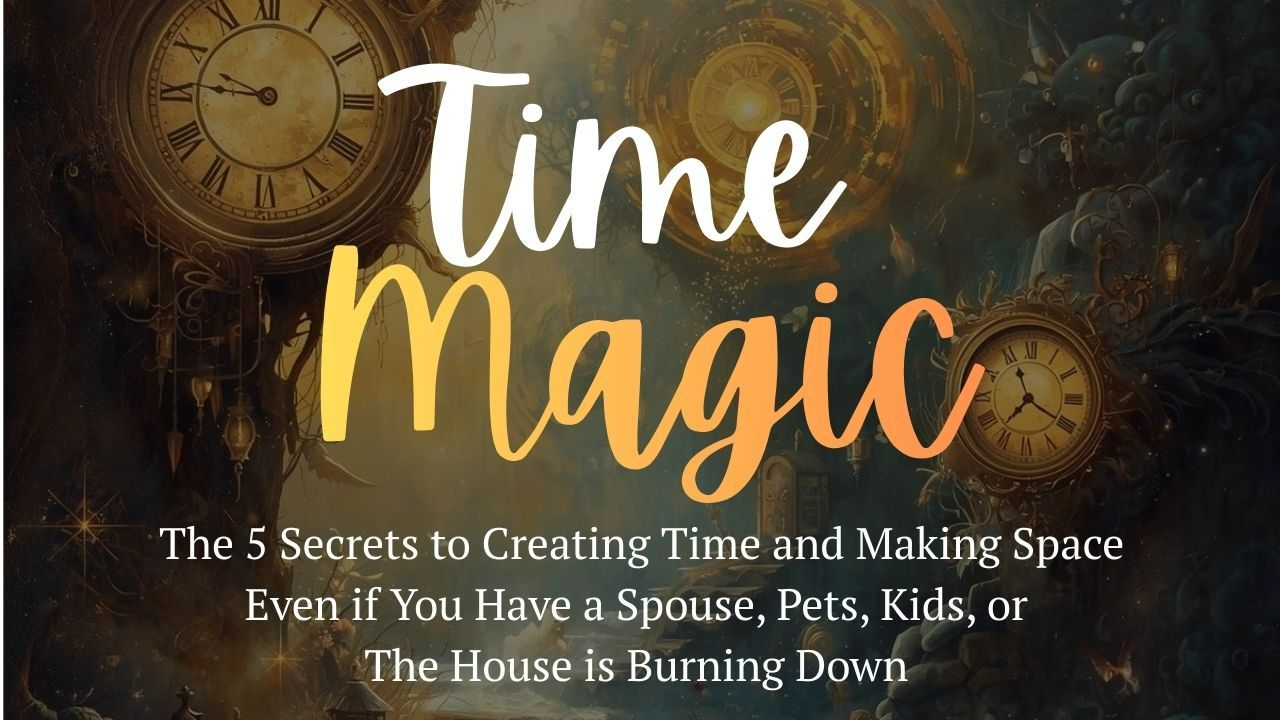 Time Magic

The 5 Secrets to Creating Time and Making Space Even if You Have a Spouse, Pets, Kids, or The House is Burning Down