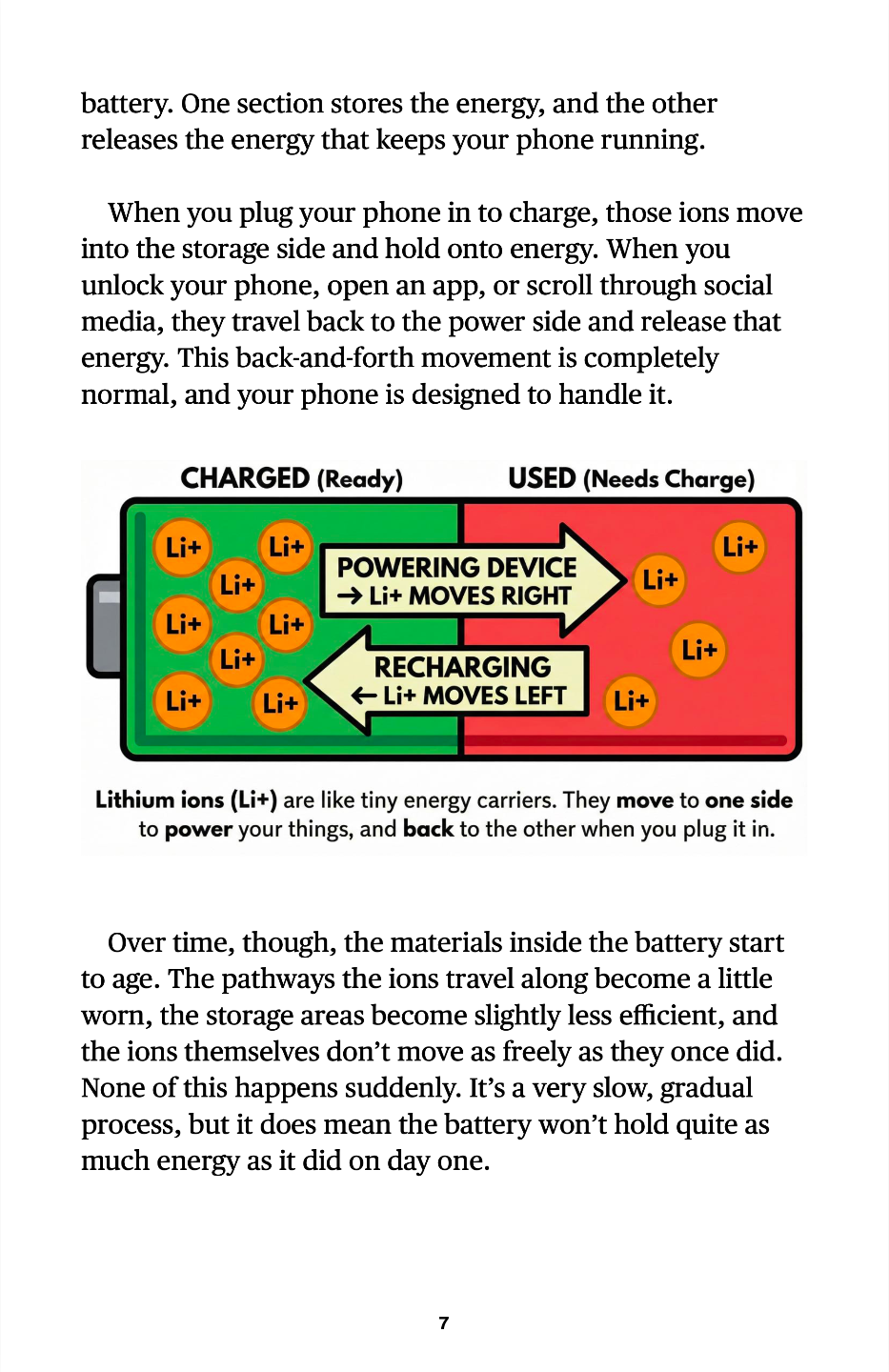 battery. One section stores the energy, and the other releases the energy that keeps your phone running.

When you plug your phone in to charge, those ions move into the storage side and hold onto energy. When you unlock your phone, open an app, or scroll through social media, they travel back to the power side and release that energy. This back-and-forth movement is completely normal, and your phone is designed to handle it.

CHARGED (Ready) USED (Needs Charge)

Li+ Li+ Li+ Li+ Li+ Li+ Li+ Li+

POWERING DEVICE
→ Li+ MOVES RIGHT

RECHARGING
← Li+ MOVES LEFT

Li+ Li+ Li+ Li+

Lithium ions (Li+) are like tiny energy carriers. They move to one side to power your things, and back to the other when you plug it in.

Over time, though, the materials inside the battery start to age. The pathways the ions travel along become a little worn, the storage areas become slightly less efficient, and the ions themselves don't move as freely as they once did. None of this happens suddenly. It's a very slow, gradual process, but it does mean the battery won't hold quite as much energy as it did on day one.

7