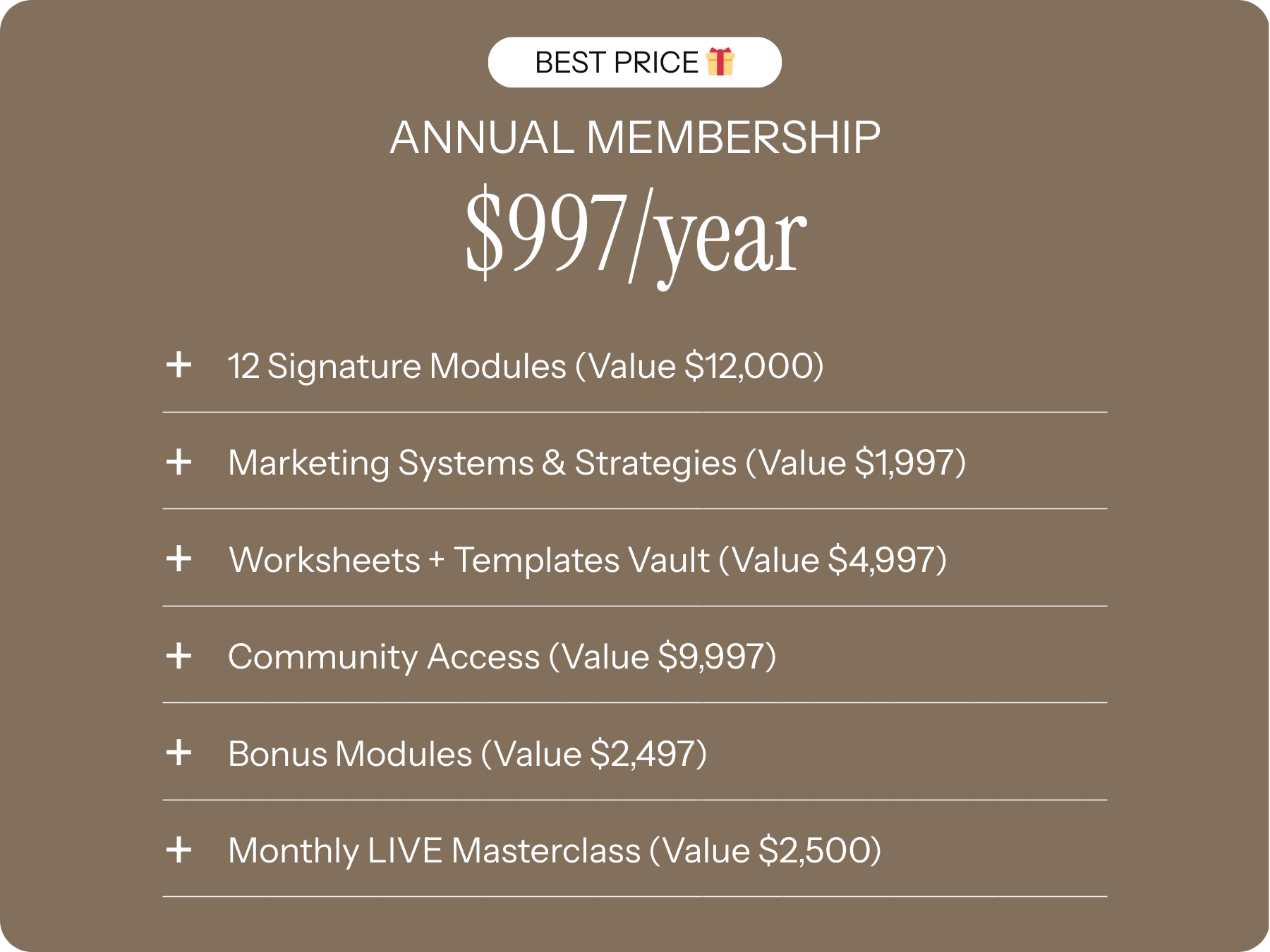 BEST PRICE 🎁

ANNUAL MEMBERSHIP

$997/year

+ 12 Signature Modules (Value $12,000)

+ Marketing Systems & Strategies (Value $1,997)

+ Worksheets + Templates Vault (Value $4,997)

+ Community Access (Value $9,997)

+ Bonus Modules (Value $2,497)

+ Monthly LIVE Masterclass (Value $2,500)