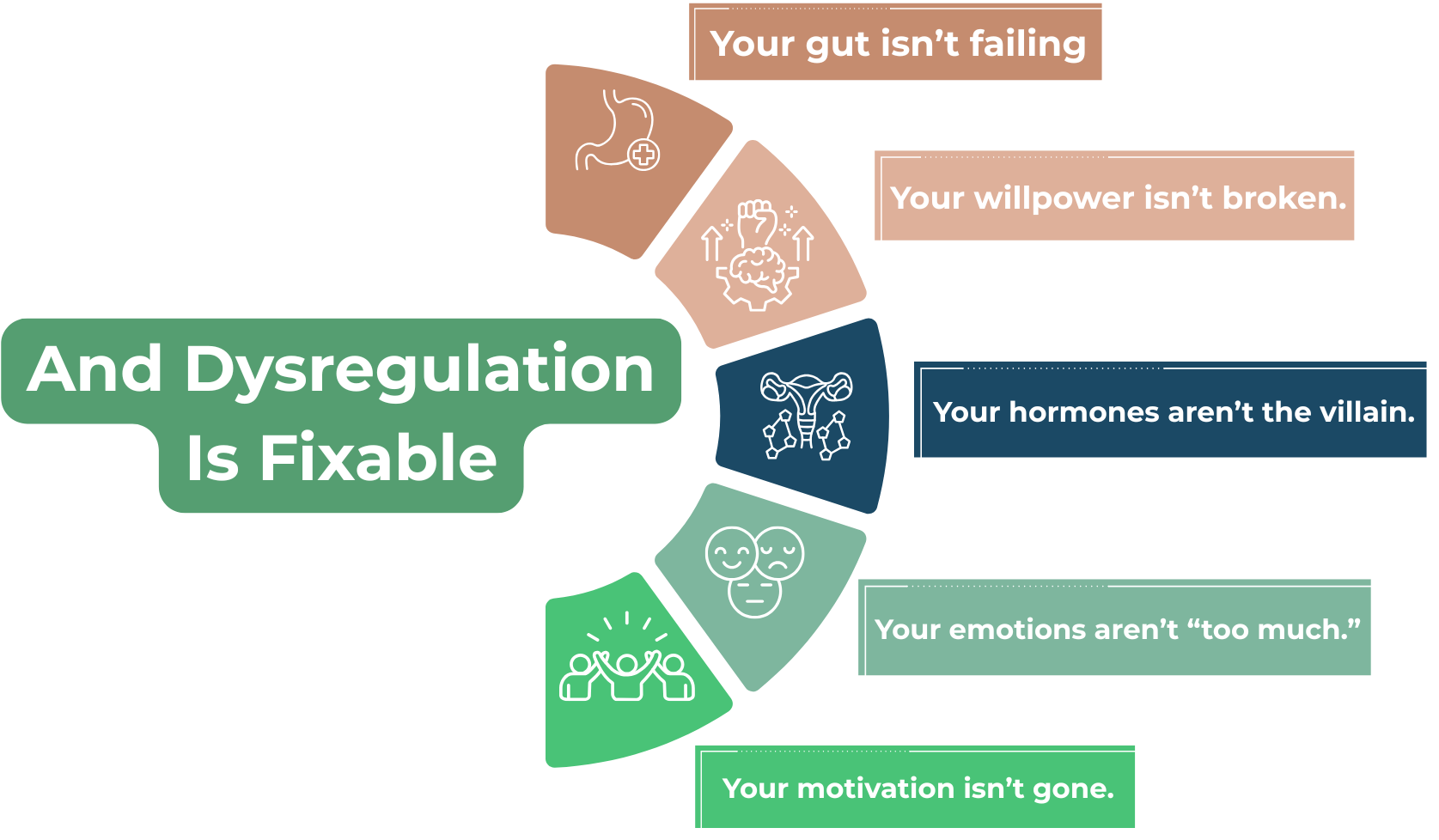 And Dysregulation Is Fixable

Your gut isn’t failing

Your willpower isn’t broken.

Your hormones aren’t the villain.

Your emotions aren’t “too much.”

Your motivation isn’t gone.