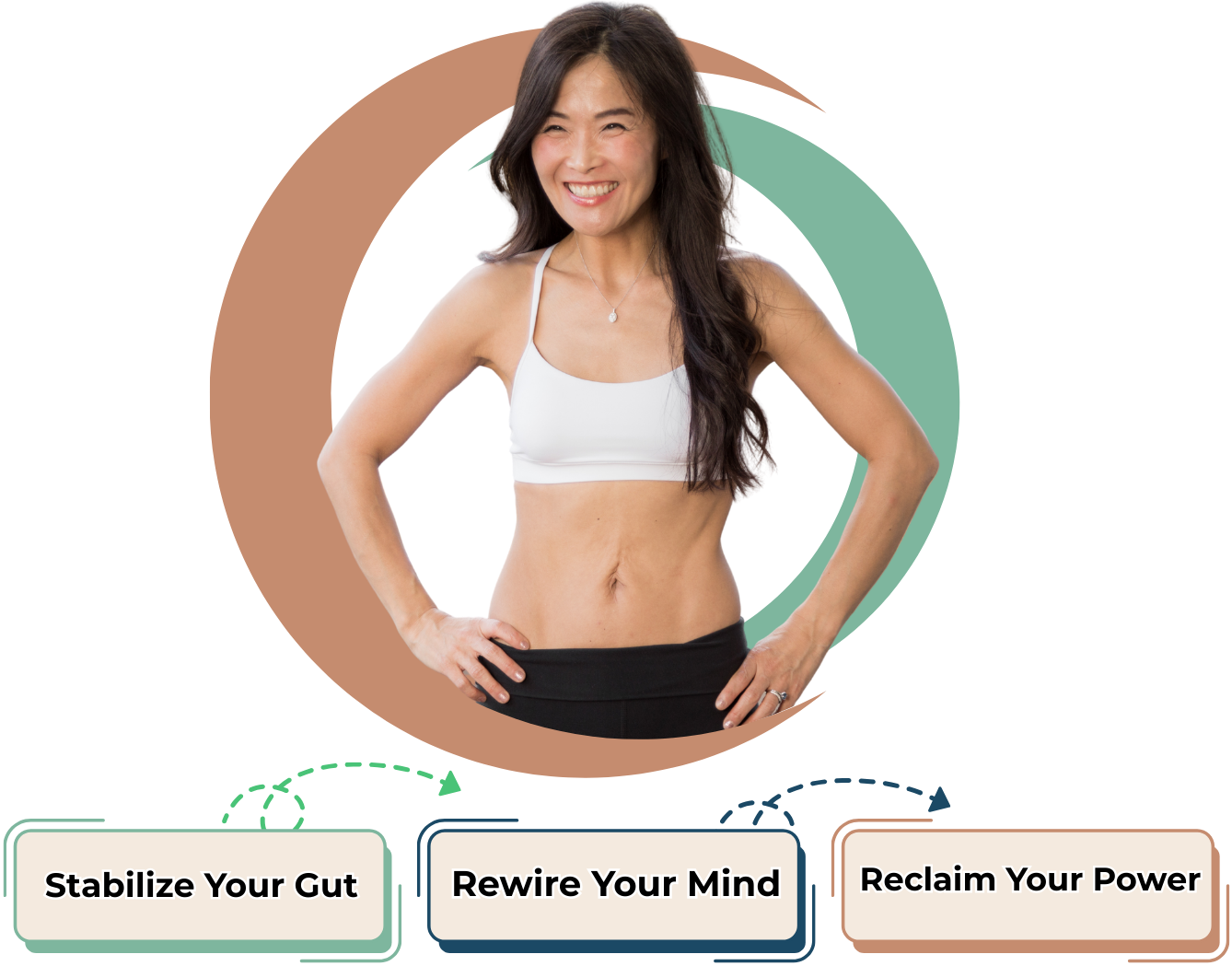 Stabilize Your Gut

Rewire Your Mind

Reclaim Your Power