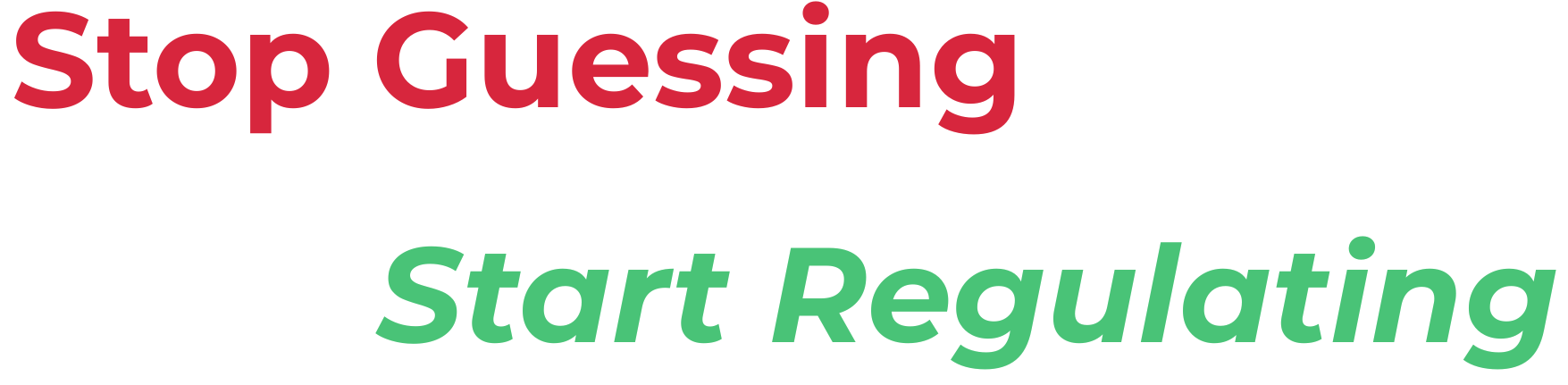 Stop Guessing

Start Regulating