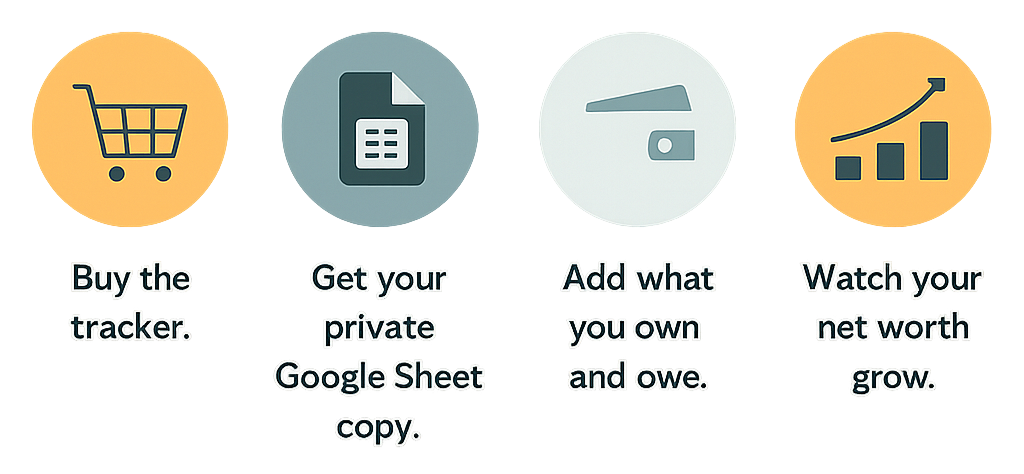 Buy the tracker.

Get your private Google Sheet copy.

Add what you own and owe.

Watch your net worth grow.