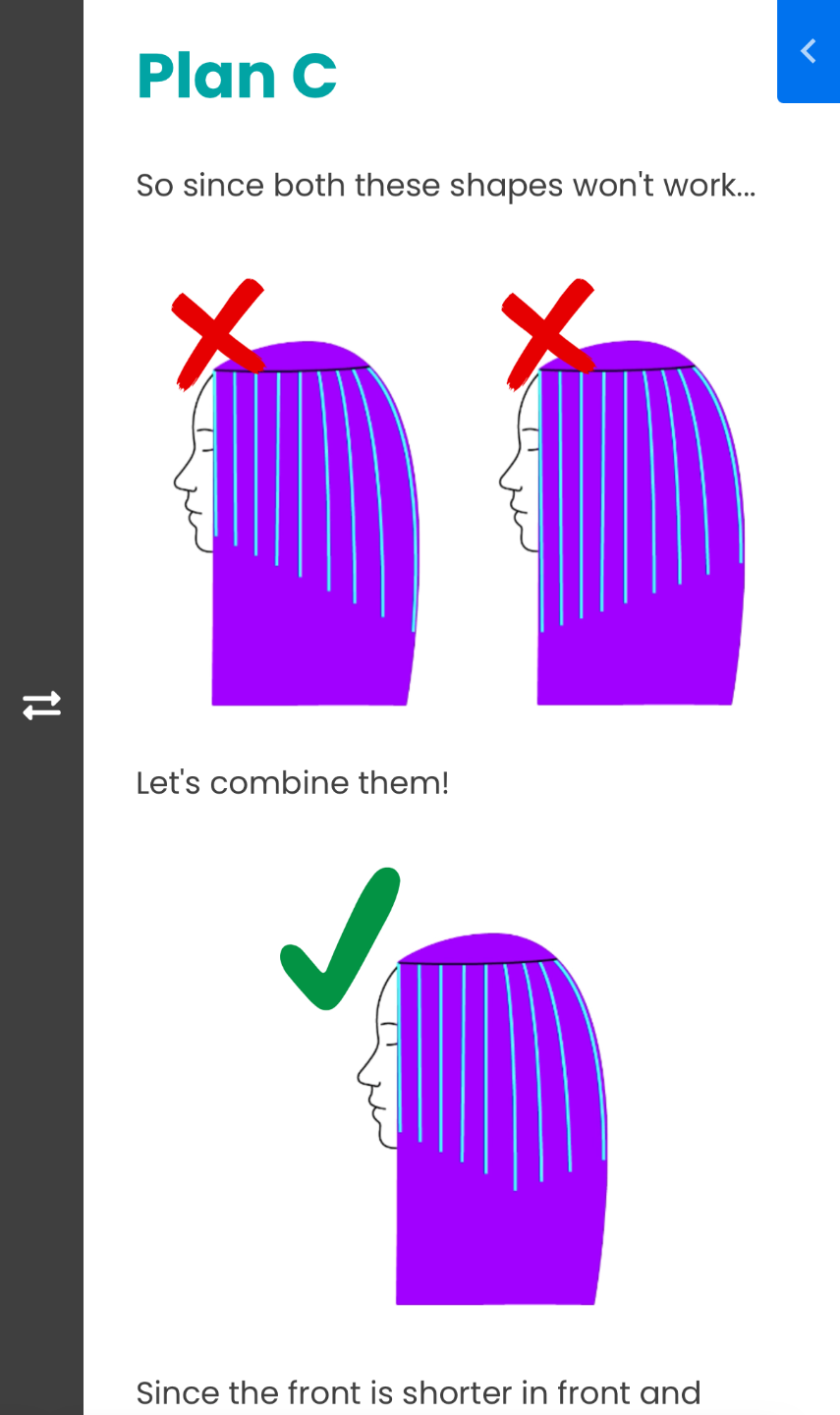 Plan C

So since both these shapes won't work...

Let's combine them!

Since the front is shorter in front and