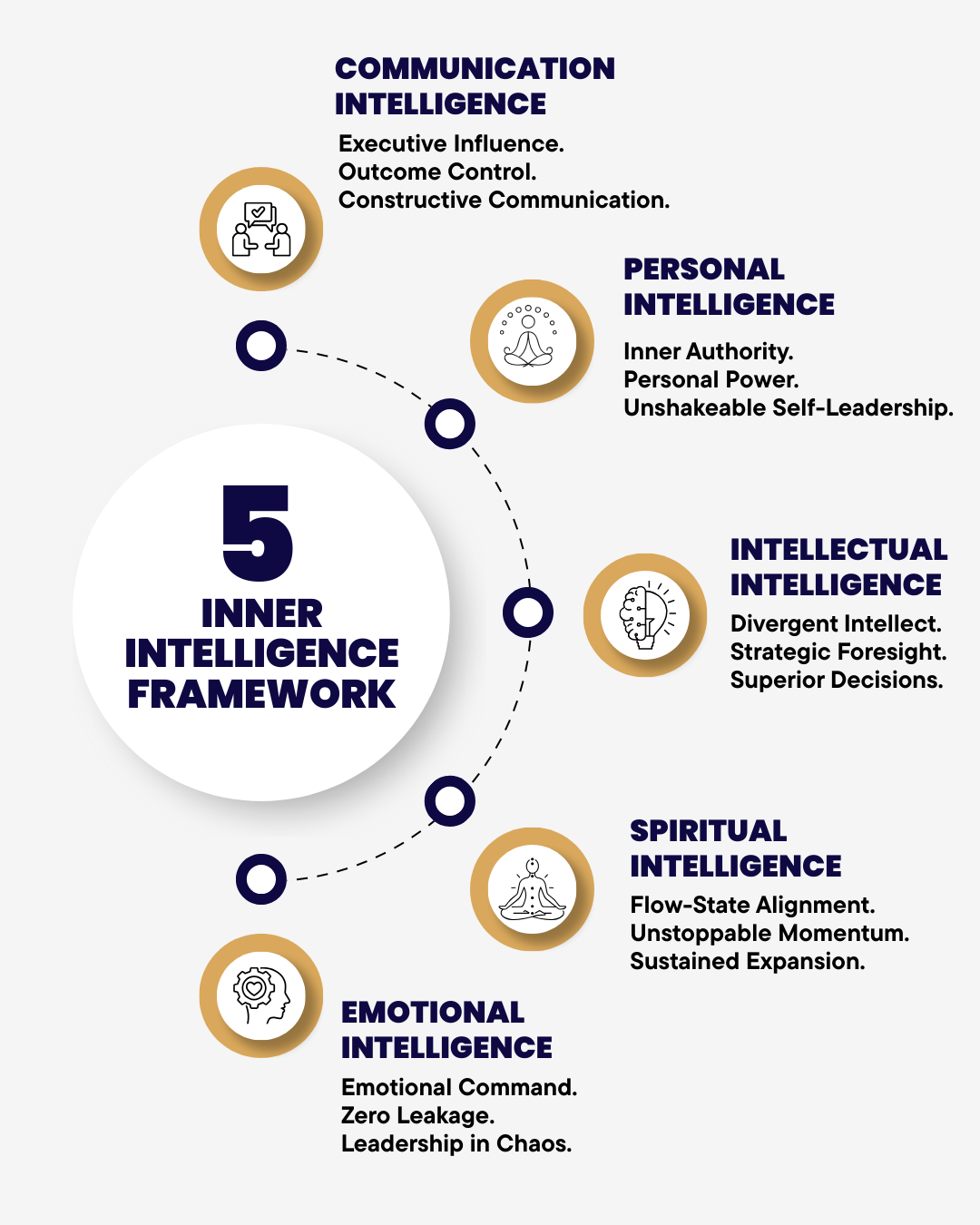 COMMUNICATION INTELLIGENCE

Executive Influence.
Outcome Control.
Constructive Communication.

PERSONAL INTELLIGENCE

Inner Authority.
Personal Power.
Unshakeable Self-Leadership.

5
INNER INTELLIGENCE FRAMEWORK

INTELLECTUAL INTELLIGENCE

Divergent Intellect.
Strategic Foresight.
Superior Decisions.

SPIRITUAL INTELLIGENCE

Flow-State Alignment.
Unstoppable Momentum.
Sustained Expansion.

EMOTIONAL INTELLIGENCE

Emotional Command.
Zero Leakage.
Leadership in Chaos.