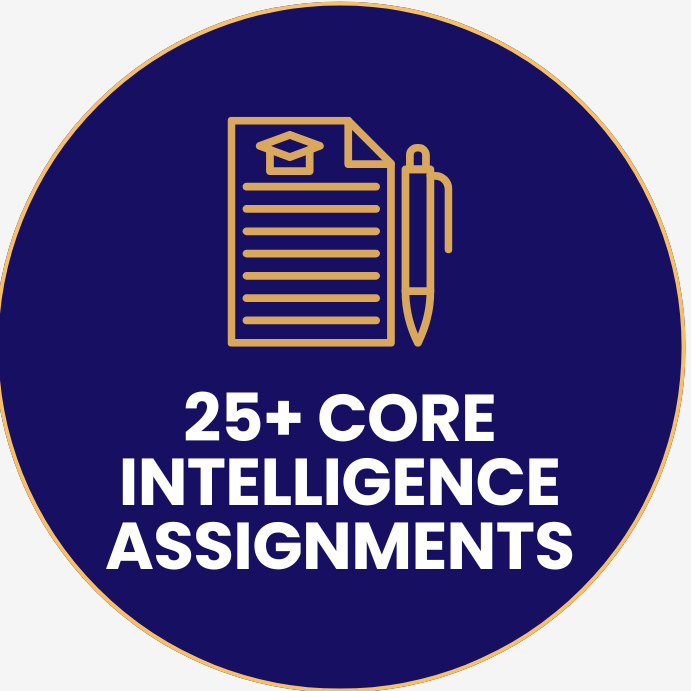 25+ CORE INTELLIGENCE ASSIGNMENTS