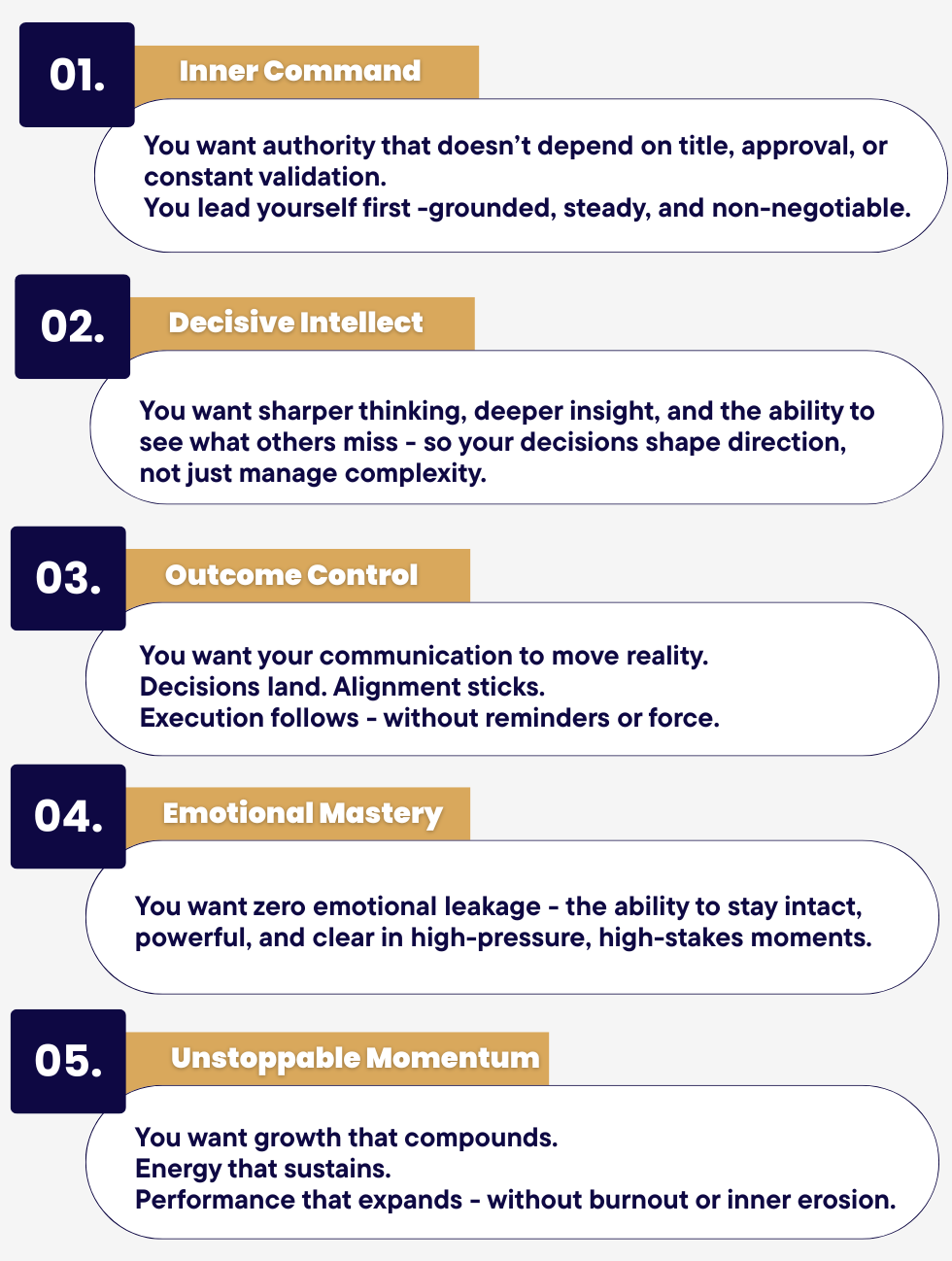 01.

Inner Command

You want authority that doesn’t depend on title, approval, or constant validation.
You lead yourself first -grounded, steady, and non-negotiable.

02.

Decisive Intellect

You want sharper thinking, deeper insight, and the ability to see what others miss - so your decisions shape direction, not just manage complexity.

03.

Outcome Control

You want your communication to move reality.
Decisions land. Alignment sticks.
Execution follows - without reminders or force.

04.

Emotional Mastery

You want zero emotional leakage - the ability to stay intact, powerful, and clear in high-pressure, high-stakes moments.

05.

Unstoppable Momentum

You want growth that compounds.
Energy that sustains.
Performance that expands - without burnout or inner erosion.