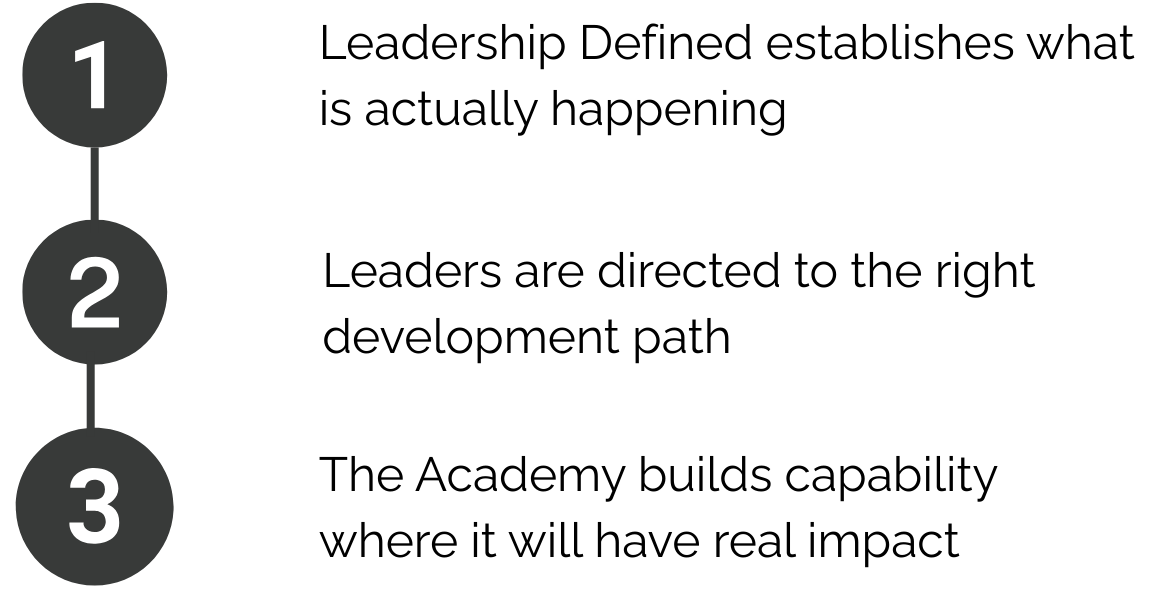 1

Leadership Defined establishes what is actually happening

2

Leaders are directed to the right development path

3

The Academy builds capability where it will have real impact