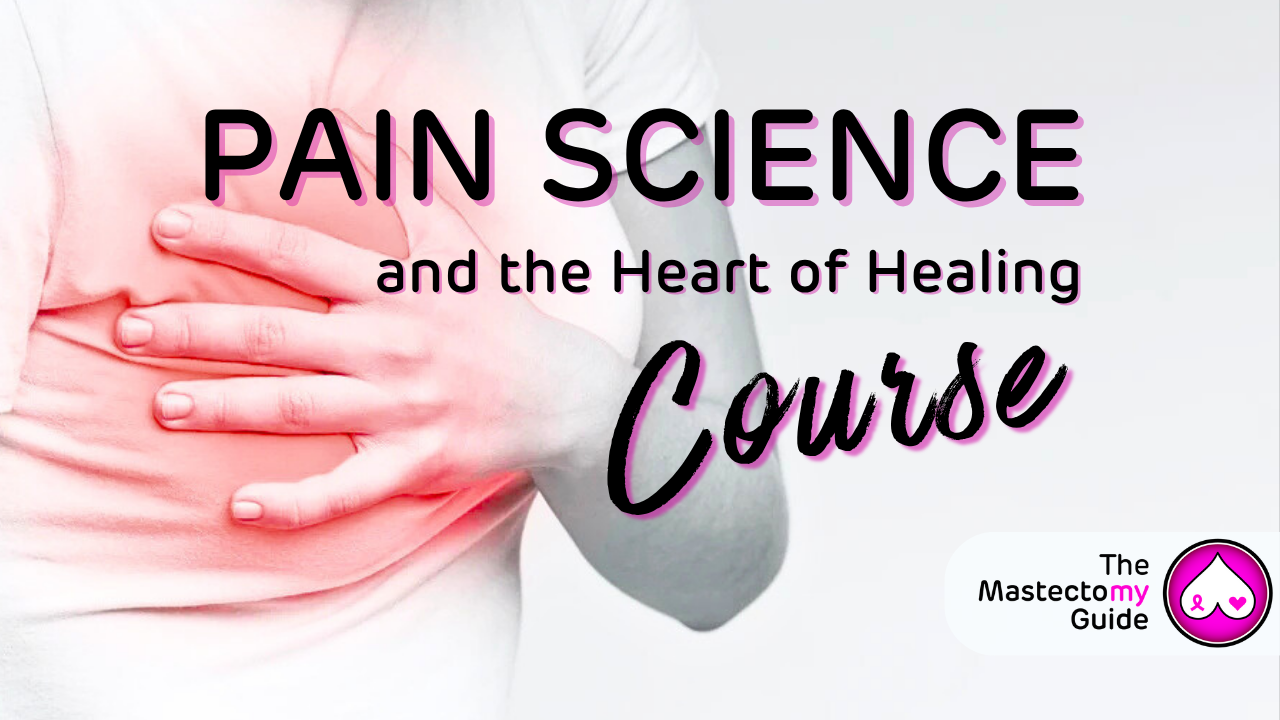 PAIN SCIENCE

and the Heart of Healing

Course

The Mastectomy Guide