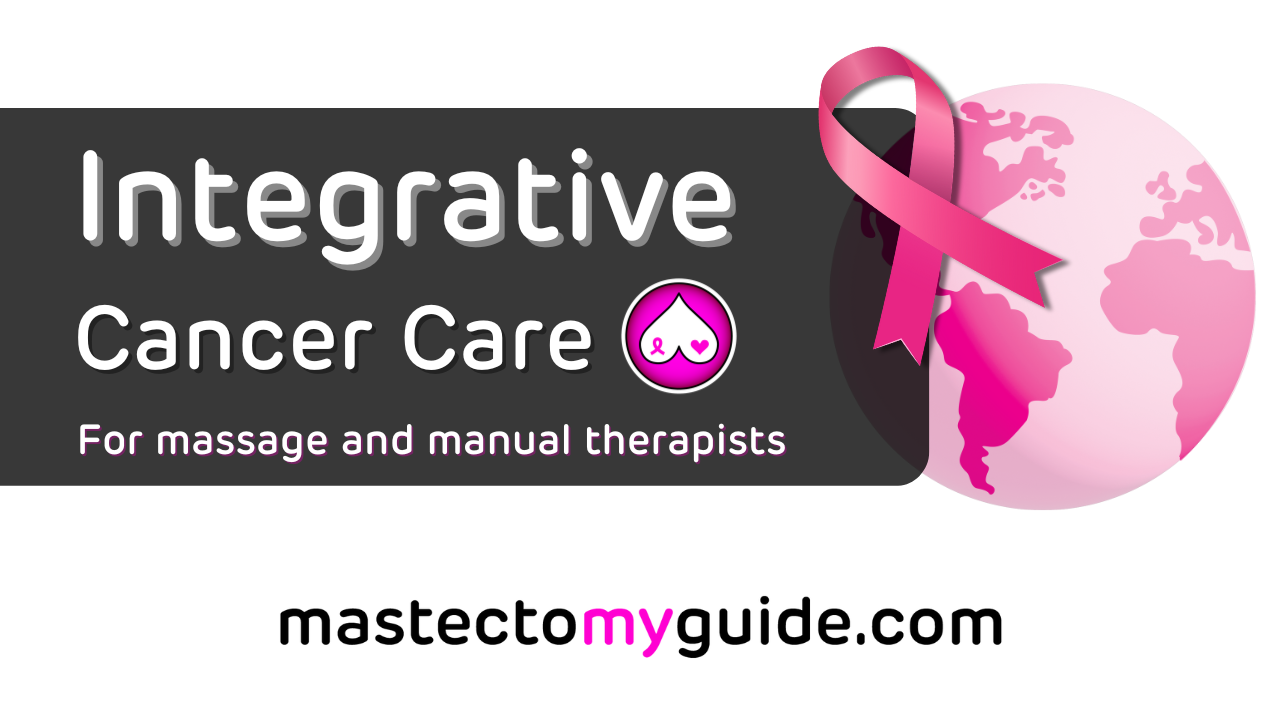 Integrative
Cancer Care

For massage and manual therapists

mastectomyguide.com