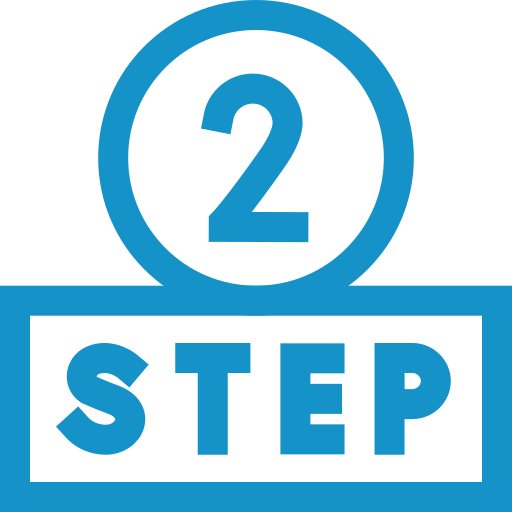 2

STEP