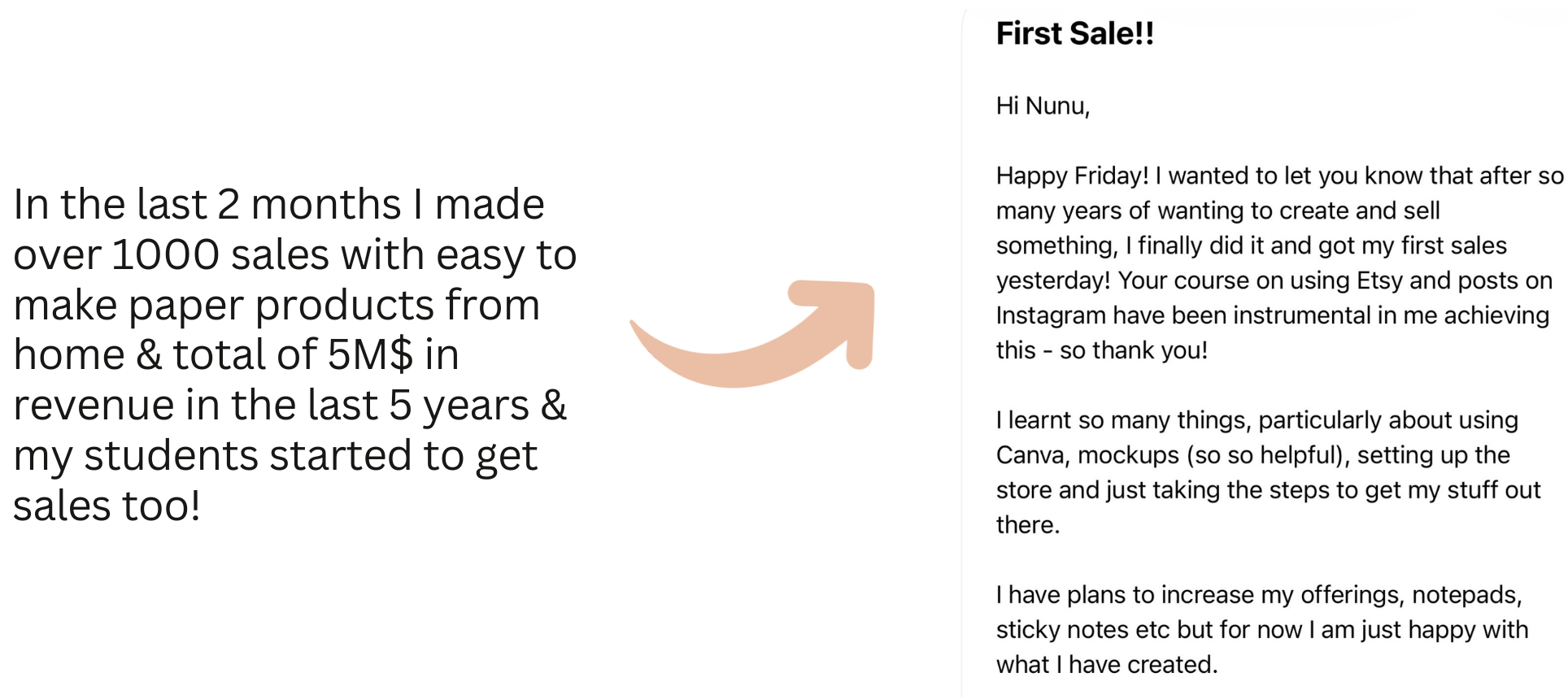 In the last 2 months I made over 1000 sales with easy to make paper products from home & total of 5M$ in revenue in the last 5 years & my students started to get sales too!

First Sale!!

Hi Nunu,

Happy Friday! I wanted to let you know that after so many years of wanting to create and sell something, I finally did it and got my first sales yesterday! Your course on using Etsy and posts on Instagram have been instrumental in me achieving this - so thank you!

I learnt so many things, particularly about using Canva, mockups (so so helpful), setting up the store and just taking the steps to get my stuff out there.

I have plans to increase my offerings, notepads, sticky notes etc but for now I am just happy with what I have created.