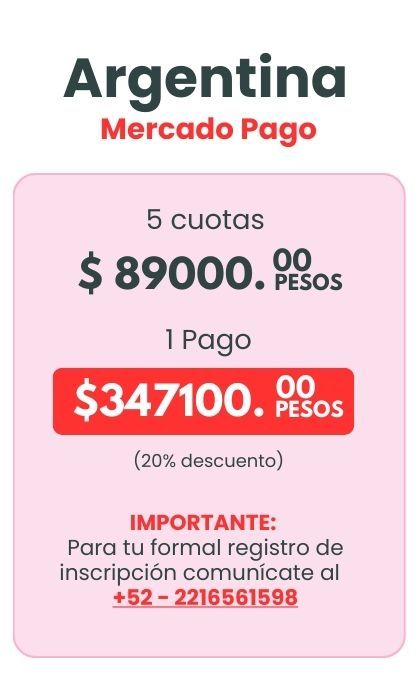 Argentina
Mercado Pago

5 cuotas
$ 89000. 00 PESOS

1 Pago
$347100. 00 PESOS

(20% descuento)

IMPORTANTE:
Para tu formal registro de inscripción comunícate al
+52 - 2216561598